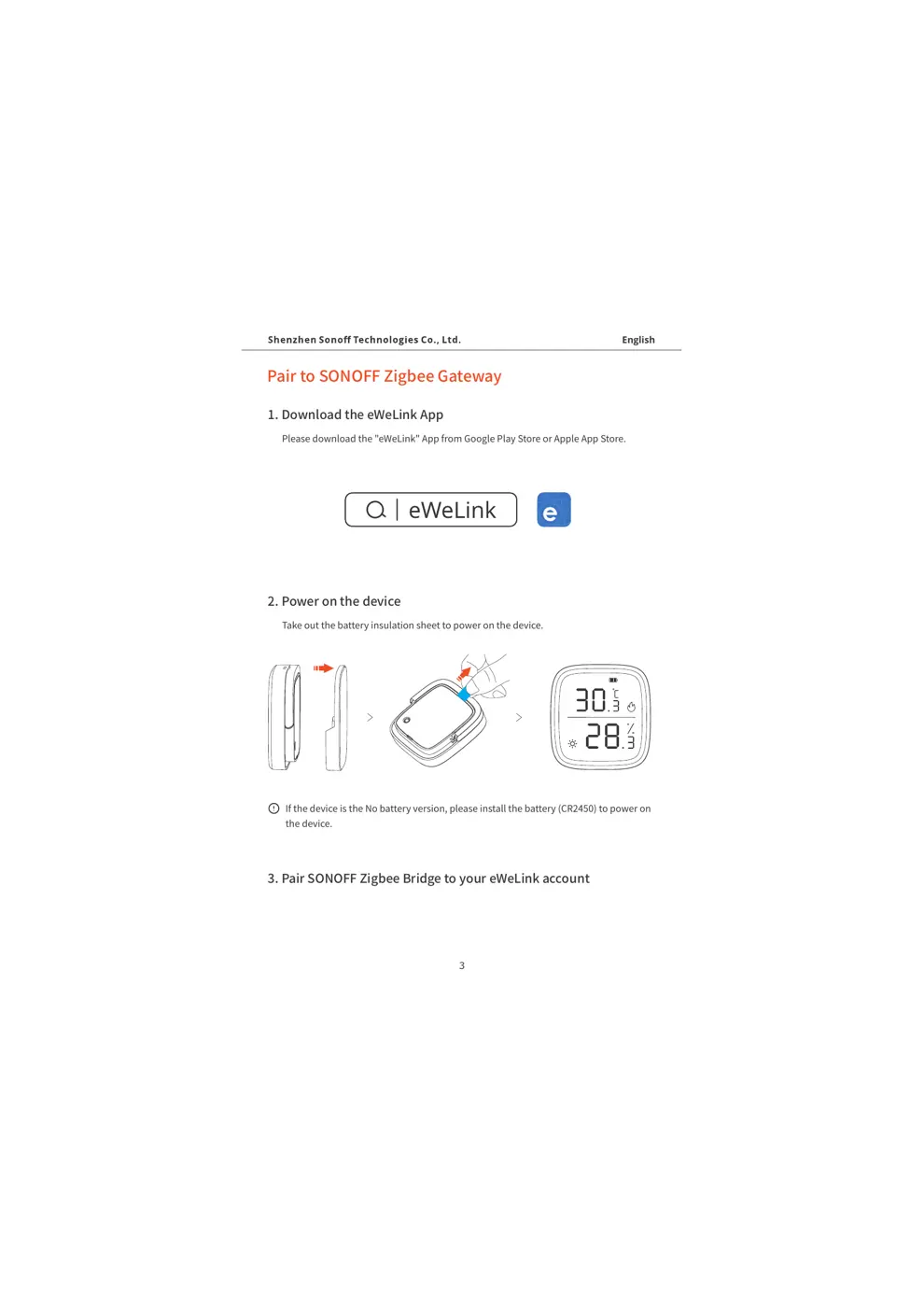 Shenzhen Sonoff Technologies Co., Ltd. English

Pair to SONOFF Zigbee Gateway

1. Download the eWeLink App

Please download the "eWeLink" App from Google Play Store or Apple App Store.

eWeLink

e

2. Power on the device

Take out the battery insulation sheet to power on the device.

30.3 ℃

28.3 %

If the device is the No battery version, please install the battery (CR2450) to power on the device.

3. Pair SONOFF Zigbee Bridge to your eWeLink account

3