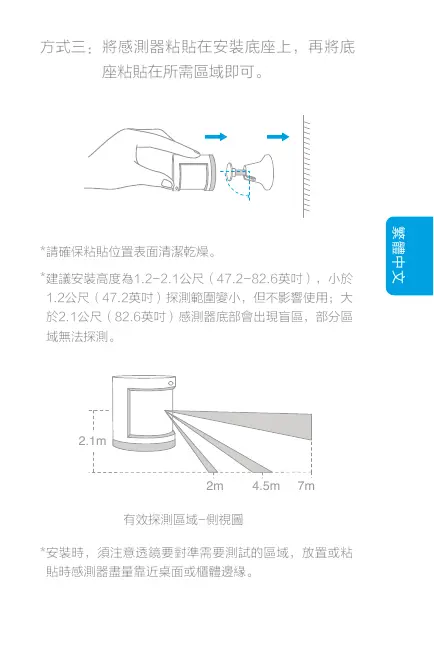 方式三：將感測器粘貼在安裝底座上，再將底座粘貼在所需區域即可。

繁體中文

*請確保粘貼位置表面清潔乾燥。

*建議安裝高度為1.2-2.1公尺（47.2-82.6英吋），小於1.2公尺（47.2英吋）探測範圍變小，但不影響使用；大於2.1公尺（82.6英吋）感測器底部會出現盲區，部分區域無法探測。

2.1m

2m 4.5m 7m

有效探測區域-側視圖

*安裝時，須注意透鏡要對準需要測試的區域，放置或粘貼時感測器盡量靠近桌面或櫃體邊緣。