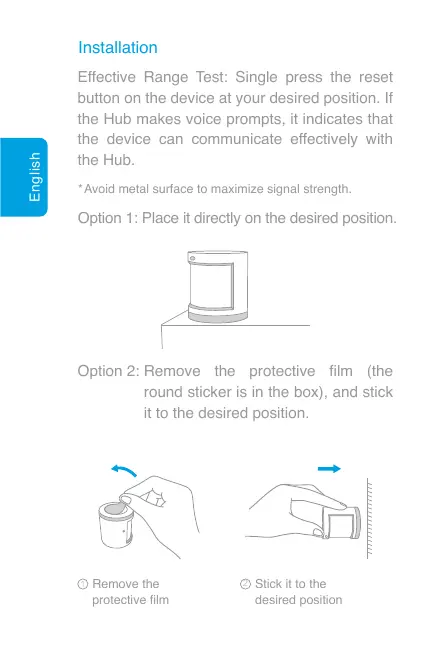 English

Installation

Effective Range Test: Single press the reset button on the device at your desired position. If the Hub makes voice prompts, it indicates that the device can communicate effectively with the Hub.

* Avoid metal surface to maximize signal strength.

Option 1: Place it directly on the desired position.

Option 2: Remove the protective film (the round sticker is in the box), and stick it to the desired position.

① Remove the protective film

② Stick it to the desired position