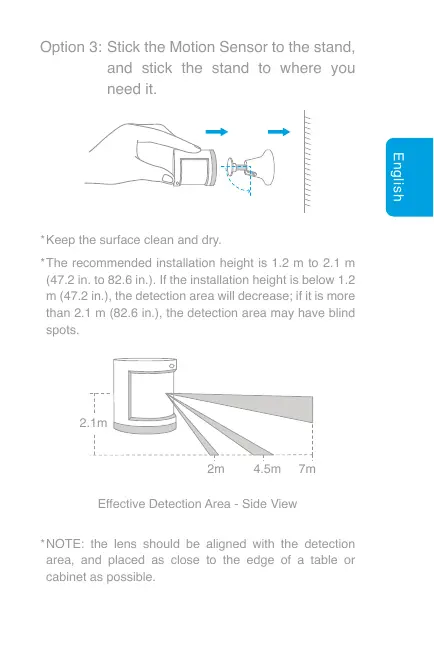 Option 3: Stick the Motion Sensor to the stand, and stick the stand to where you need it.

English

*Keep the surface clean and dry.

*The recommended installation height is 1.2 m to 2.1 m (47.2 in. to 82.6 in.). If the installation height is below 1.2 m (47.2 in.), the detection area will decrease; if it is more than 2.1 m (82.6 in.), the detection area may have blind spots.

2.1m

2m 4.5m 7m

Effective Detection Area - Side View

*NOTE: the lens should be aligned with the detection area, and placed as close to the edge of a table or cabinet as possible.