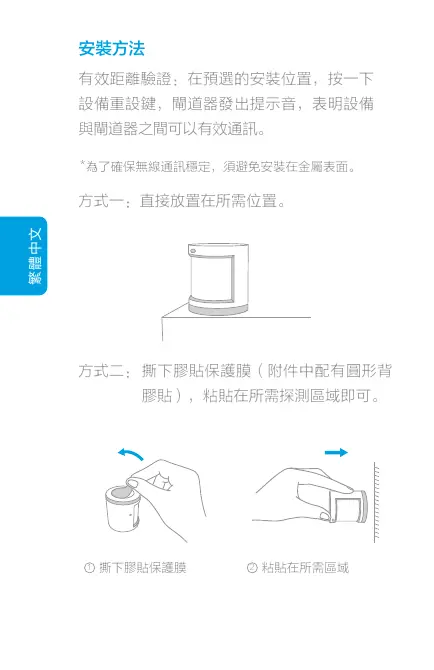 安裝方法

有效距離驗證：在預選的安裝位置，按一下設備重設鍵，閘道器發出提示音，表明設備與閘道器之間可以有效通訊。

*為了確保無線通訊穩定，須避免安裝在金屬表面。

方式一：直接放置在所需位置。

繁體中文

方式二：撕下膠貼保護膜（附件中配有圓形背膠貼），粘貼在所需探測區域即可。

① 撕下膠貼保護膜

② 粘貼在所需區域