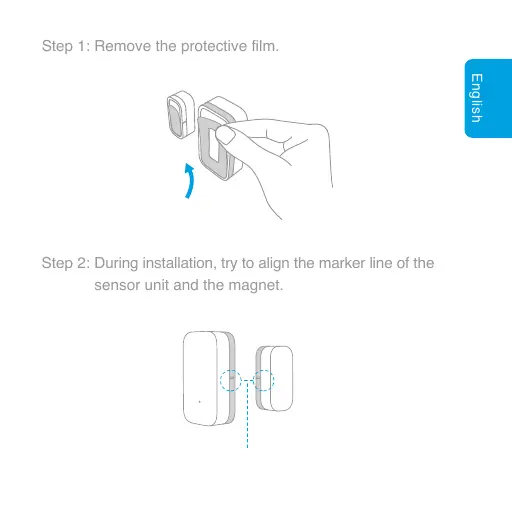 Step 1: Remove the protective film.

English

Step 2: During installation, try to align the marker line of the sensor unit and the magnet.