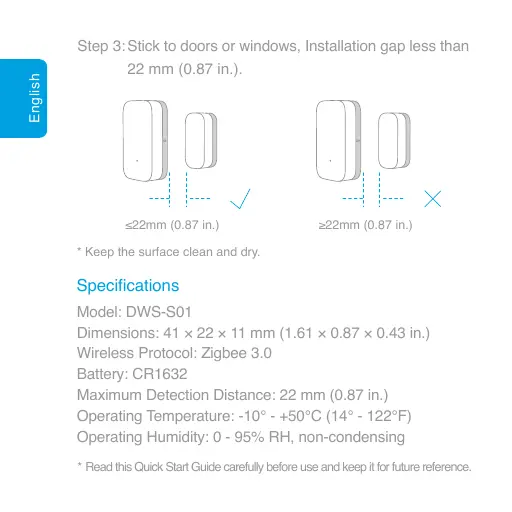 English

Step 3: Stick to doors or windows, Installation gap less than 22 mm (0.87 in.).

≤22mm (0.87 in.)

≥22mm (0.87 in.)

* Keep the surface clean and dry.

Specifications

Model: DWS-S01
Dimensions: 41 × 22 × 11 mm (1.61 × 0.87 × 0.43 in.)
Wireless Protocol: Zigbee 3.0
Battery: CR1632
Maximum Detection Distance: 22 mm (0.87 in.)
Operating Temperature: -10° - +50°C (14° - 122°F)
Operating Humidity: 0 - 95% RH, non-condensing

* Read this Quick Start Guide carefully before use and keep it for future reference.