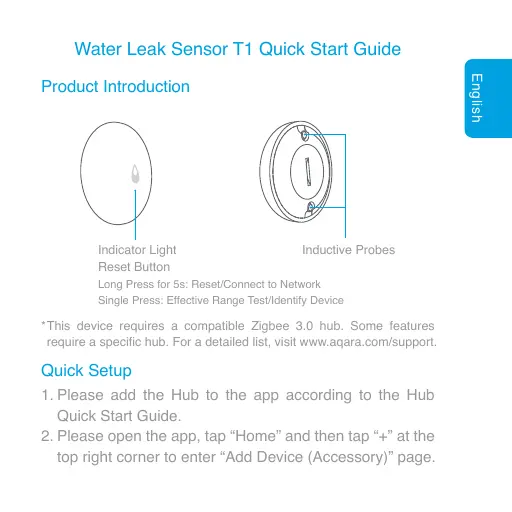 Water Leak Sensor T1 Quick Start Guide

English

Product Introduction

Indicator Light
Reset Button
Long Press for 5s: Reset/Connect to Network
Single Press: Effective Range Test/Identify Device

Inductive Probes

*This device requires a compatible Zigbee 3.0 hub. Some features require a specific hub. For a detailed list, visit www.aqara.com/support.

Quick Setup

1. Please add the Hub to the app according to the Hub Quick Start Guide.
2. Please open the app, tap “Home” and then tap “+” at the top right corner to enter “Add Device (Accessory)” page.