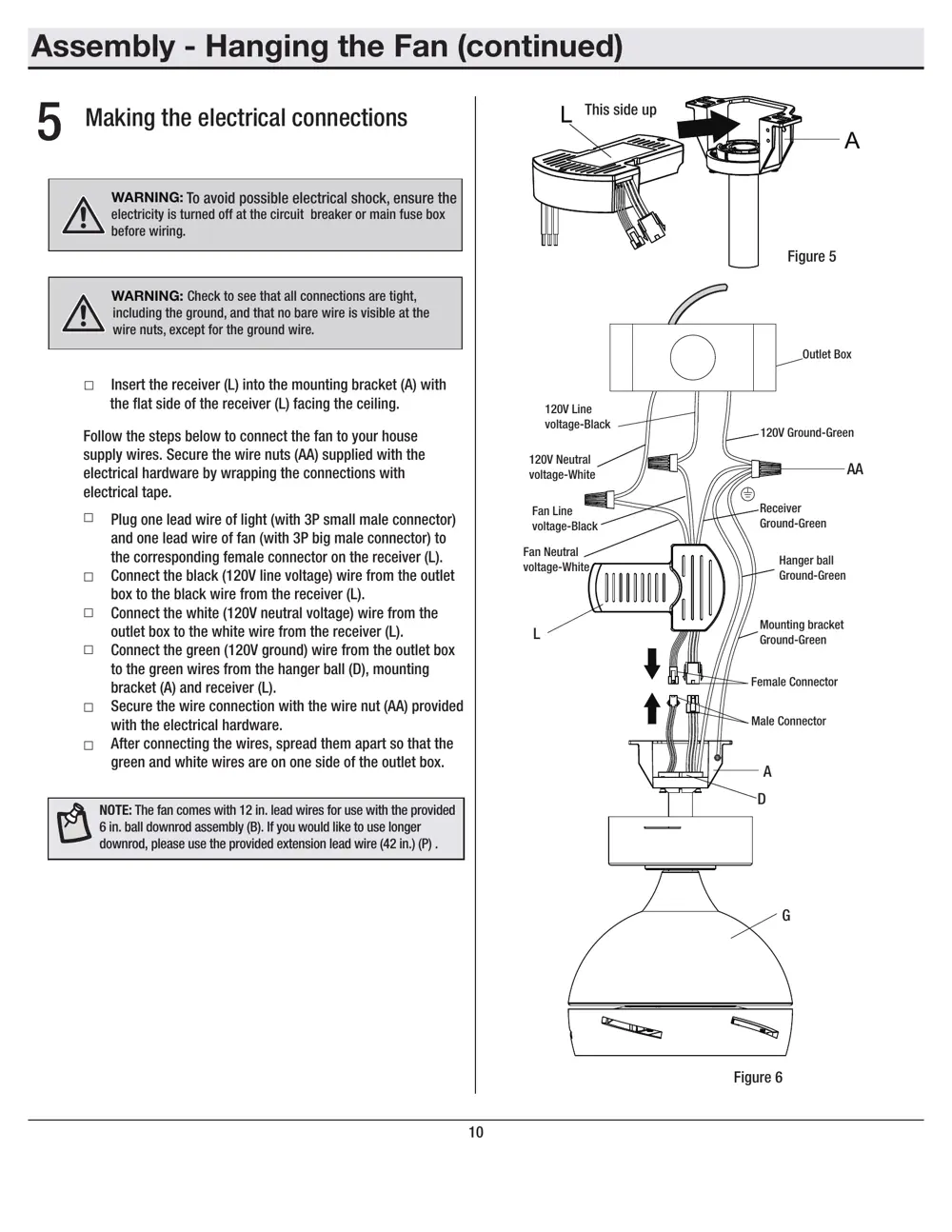 Assembly - Hanging the Fan (continued)

5 Making the electrical connections

WARNING: To avoid possible electrical shock, ensure the electricity is turned off at the circuit breaker or main fuse box before wiring.

WARNING: Check to see that all connections are tight, including the ground, and that no bare wire is visible at the wire nuts, except for the ground wire.

□ Insert the receiver (L) into the mounting bracket (A) with the flat side of the receiver (L) facing the ceiling.

Follow the steps below to connect the fan to your house supply wires. Secure the wire nuts (AA) supplied with the electrical hardware by wrapping the connections with electrical tape.

□ Plug one lead wire of light (with 3P small male connector) and one lead wire of fan (with 3P big male connector) to the corresponding female connector on the receiver (L).
□ Connect the black (120V line voltage) wire from the outlet box to the black wire from the receiver (L).
□ Connect the white (120V neutral voltage) wire from the outlet box to the white wire from the receiver (L).
□ Connect the green (120V ground) wire from the outlet box to the green wires from the hanger ball (D), mounting bracket (A) and receiver (L).
□ Secure the wire connection with the wire nut (AA) provided with the electrical hardware.
□ After connecting the wires, spread them apart so that the green and white wires are on one side of the outlet box.

NOTE: The fan comes with 12 in. lead wires for use with the provided 6 in. ball downrod assembly (B). If you would like to use longer downrod, please use the provided extension lead wire (42 in.) (P) .

L This side up
A
Figure 5

Outlet Box
120V Line voltage-Black
120V Ground-Green
120V Neutral voltage-White
AA
Fan Line voltage-Black
Receiver Ground-Green
Fan Neutral voltage-White
Hanger ball Ground-Green
L
Mounting bracket Ground-Green
Female Connector
Male Connector
A
D
G
Figure 6

10