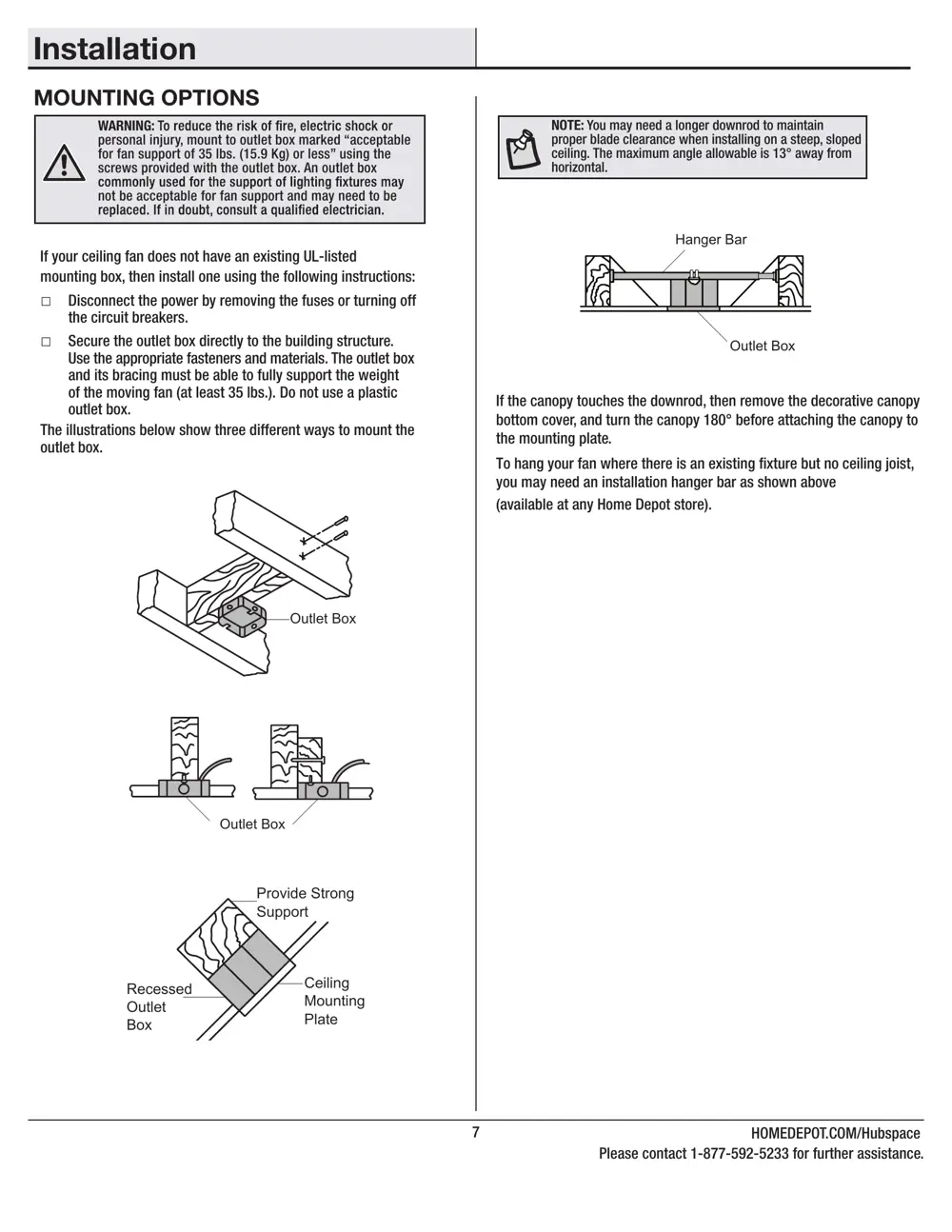 Installation

MOUNTING OPTIONS

WARNING: To reduce the risk of fire, electric shock or personal injury, mount to outlet box marked "acceptable for fan support of 35 lbs. (15.9 Kg) or less" using the screws provided with the outlet box. An outlet box commonly used for the support of lighting fixtures may not be acceptable for fan support and may need to be replaced. If in doubt, consult a qualified electrician.

If your ceiling fan does not have an existing UL-listed mounting box, then install one using the following instructions:

□ Disconnect the power by removing the fuses or turning off the circuit breakers.

□ Secure the outlet box directly to the building structure. Use the appropriate fasteners and materials. The outlet box and its bracing must be able to fully support the weight of the moving fan (at least 35 lbs.). Do not use a plastic outlet box.

The illustrations below show three different ways to mount the outlet box.

Outlet Box

Outlet Box

Provide Strong Support

Recessed Outlet Box

Ceiling Mounting Plate

NOTE: You may need a longer downrod to maintain proper blade clearance when installing on a steep, sloped ceiling. The maximum angle allowable is 13° away from horizontal.

Hanger Bar

Outlet Box

If the canopy touches the downrod, then remove the decorative canopy bottom cover, and turn the canopy 180° before attaching the canopy to the mounting plate.

To hang your fan where there is an existing fixture but no ceiling joist, you may need an installation hanger bar as shown above
(available at any Home Depot store).

7

HOMEDEPOT.COM/Hubspace
Please contact 1-877-592-5233 for further assistance.