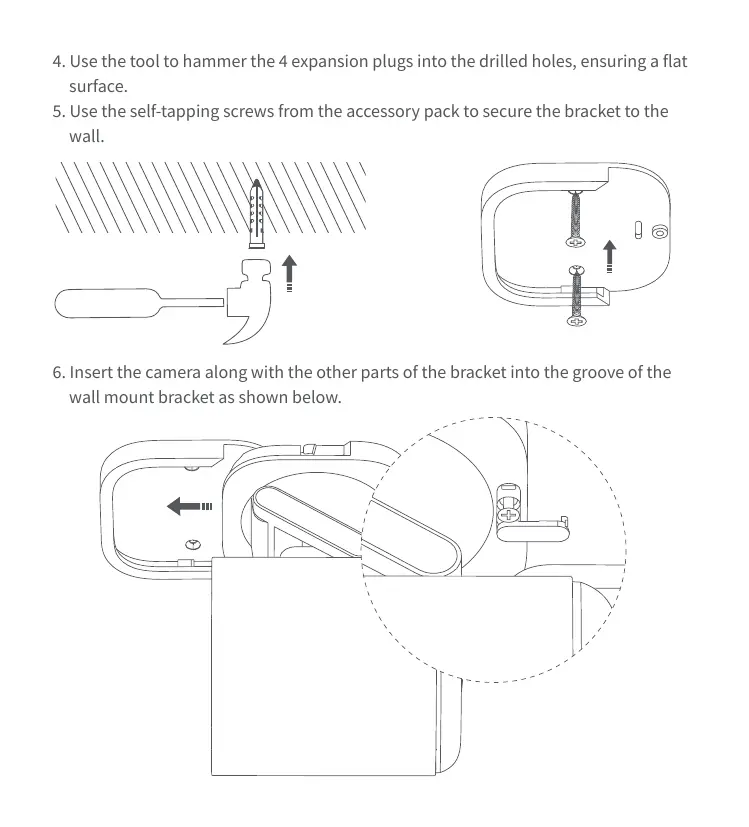 4. Use the tool to hammer the 4 expansion plugs into the drilled holes, ensuring a flat surface.
5. Use the self-tapping screws from the accessory pack to secure the bracket to the wall.

6. Insert the camera along with the other parts of the bracket into the groove of the wall mount bracket as shown below.