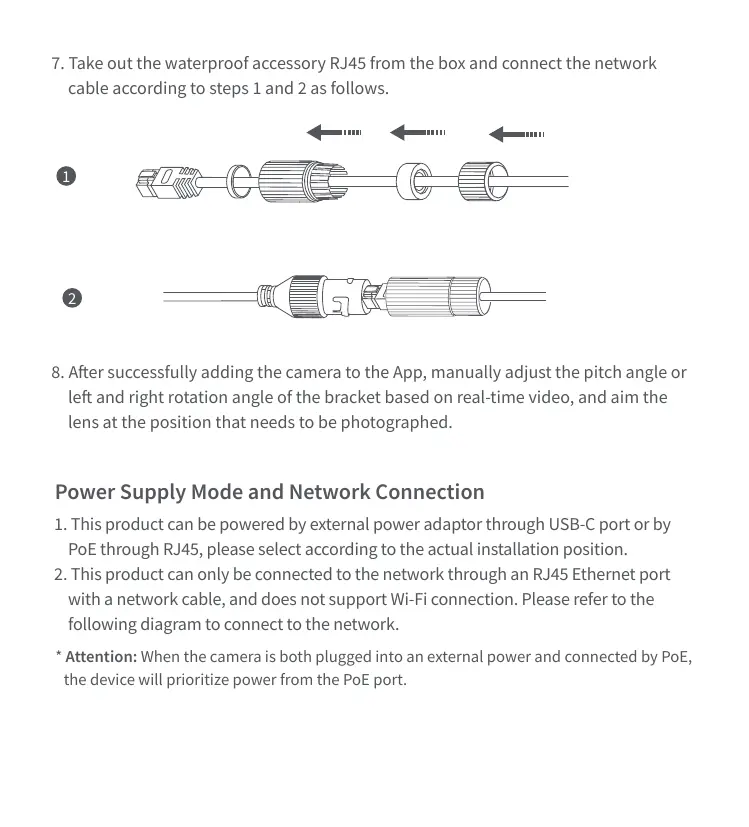 7. Take out the waterproof accessory RJ45 from the box and connect the network cable according to steps 1 and 2 as follows.

1

2

8. After successfully adding the camera to the App, manually adjust the pitch angle or left and right rotation angle of the bracket based on real-time video, and aim the lens at the position that needs to be photographed.

Power Supply Mode and Network Connection

1. This product can be powered by external power adaptor through USB-C port or by PoE through RJ45, please select according to the actual installation position.
2. This product can only be connected to the network through an RJ45 Ethernet port with a network cable, and does not support Wi-Fi connection. Please refer to the following diagram to connect to the network.

* Attention: When the camera is both plugged into an external power and connected by PoE, the device will prioritize power from the PoE port.