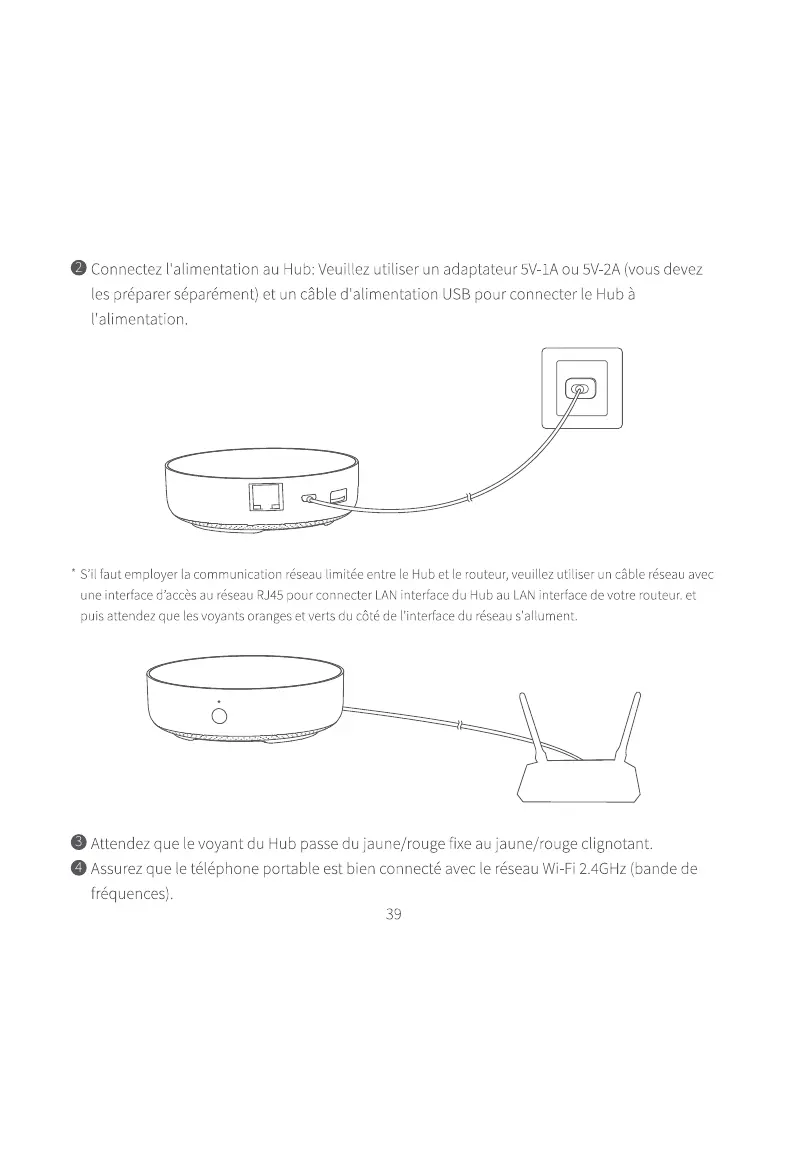 ❷ Connectez l'alimentation au Hub: Veuillez utiliser un adaptateur 5V-1A ou 5V-2A (vous devez les préparer séparément) et un câble d'alimentation USB pour connecter le Hub à l'alimentation.

* S'il faut employer la communication réseau limitée entre le Hub et le routeur, veuillez utiliser un câble réseau avec une interface d'accès au réseau RJ45 pour connecter LAN interface du Hub au LAN interface de votre routeur. et puis attendez que les voyants oranges et verts du côté de l'interface du réseau s'allument.

❸ Attendez que le voyant du Hub passe du jaune/rouge fixe au jaune/rouge clignotant.
❹ Assurez que le téléphone portable est bien connecté avec le réseau Wi-Fi 2.4GHz (bande de fréquences).

39