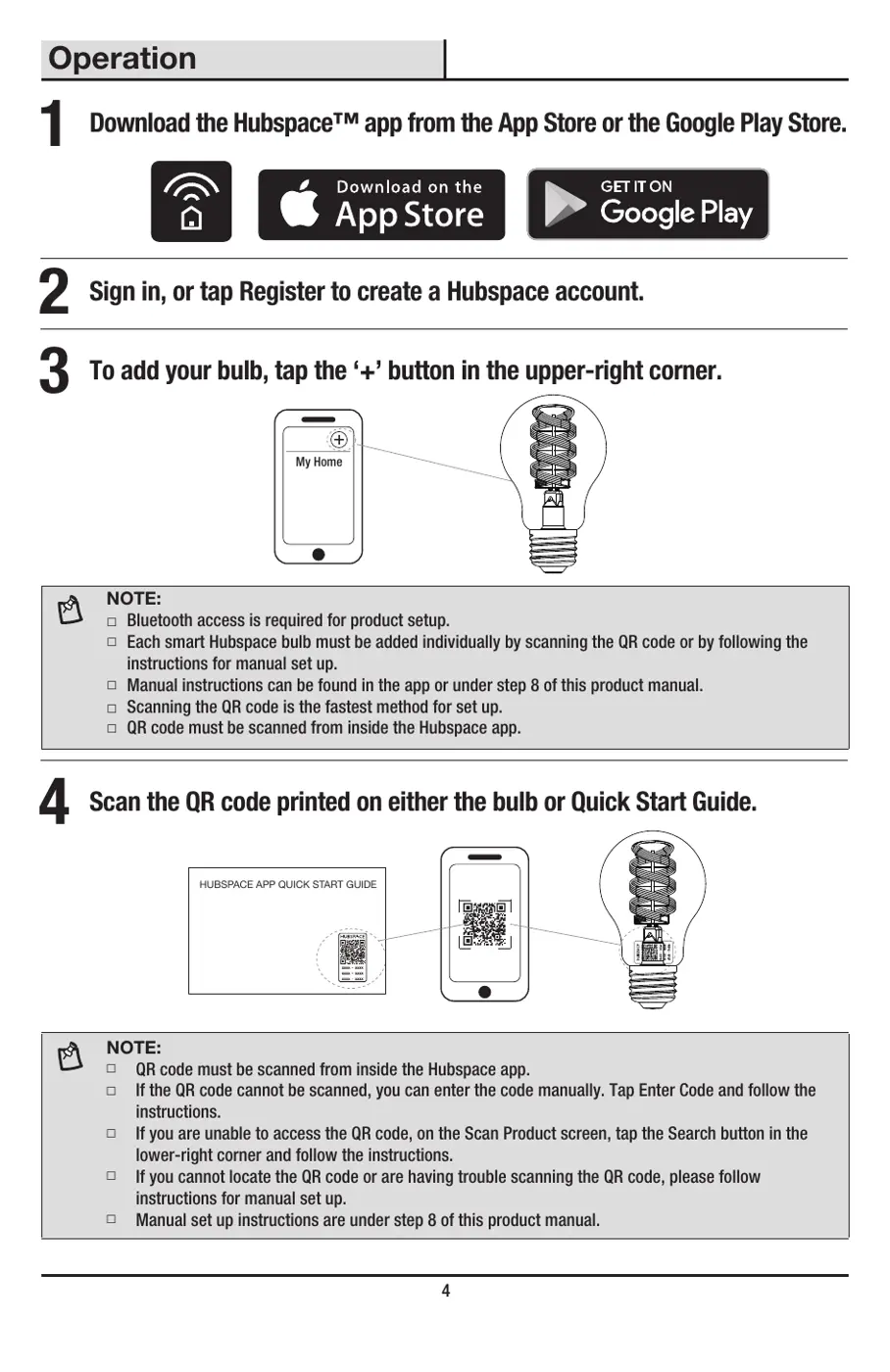 Operation

1 Download the Hubspace™ app from the App Store or the Google Play Store.

Download on the App Store

GET IT ON Google Play

2 Sign in, or tap Register to create a Hubspace account.

3 To add your bulb, tap the '+' button in the upper-right corner.

My Home

NOTE:
□ Bluetooth access is required for product setup.
□ Each smart Hubspace bulb must be added individually by scanning the QR code or by following the instructions for manual set up.
□ Manual instructions can be found in the app or under step 8 of this product manual.
□ Scanning the QR code is the fastest method for set up.
□ QR code must be scanned from inside the Hubspace app.

4 Scan the QR code printed on either the bulb or Quick Start Guide.

HUBSPACE APP QUICK START GUIDE

NOTE:
□ QR code must be scanned from inside the Hubspace app.
□ If the QR code cannot be scanned, you can enter the code manually. Tap Enter Code and follow the instructions.
□ If you are unable to access the QR code, on the Scan Product screen, tap the Search button in the lower-right corner and follow the instructions.
□ If you cannot locate the QR code or are having trouble scanning the QR code, please follow instructions for manual set up.
□ Manual set up instructions are under step 8 of this product manual.

4