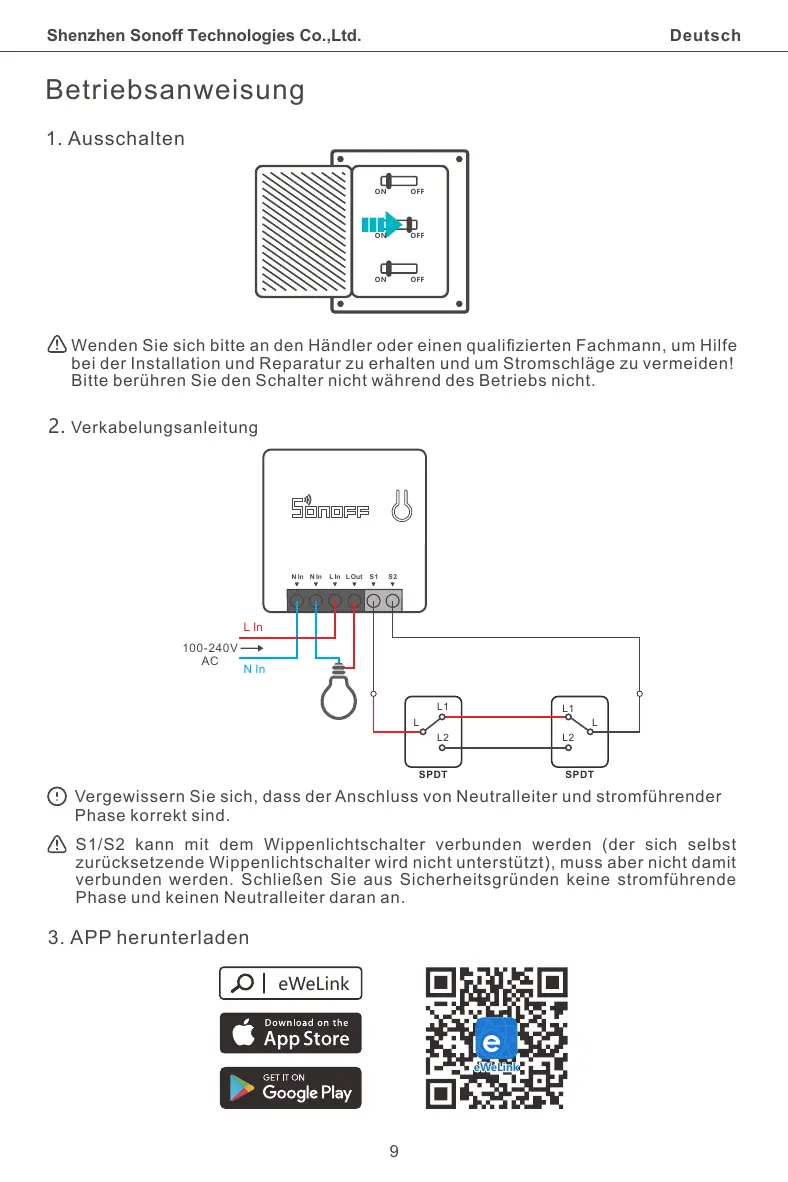 Shenzhen Sonoff Technologies Co.,Ltd.
Deutsch

Betriebsanweisung

1. Ausschalten

ON OFF
ON OFF
ON OFF

Wenden Sie sich bitte an den Händler oder einen qualifizierten Fachmann, um Hilfe bei der Installation und Reparatur zu erhalten und um Stromschläge zu vermeiden! Bitte berühren Sie den Schalter nicht während des Betriebs nicht.

2. Verkabelungsanleitung

SONOFF

N In N In L In L Out S1 S2

L In
100-240V AC
N In

L1
L
L2
SPDT

L1
L
L2
SPDT

Vergewissern Sie sich, dass der Anschluss von Neutralleiter und stromführender Phase korrekt sind.

S1/S2 kann mit dem Wippenlichtschalter verbunden werden (der sich selbst zurücksetzende Wippenlichtschalter wird nicht unterstützt), muss aber nicht damit verbunden werden. Schließen Sie aus Sicherheitsgründen keine stromführende Phase und keinen Neutralleiter daran an.

3. APP herunterladen

eWeLink

Download on the App Store

GET IT ON Google Play

eWeLink

9