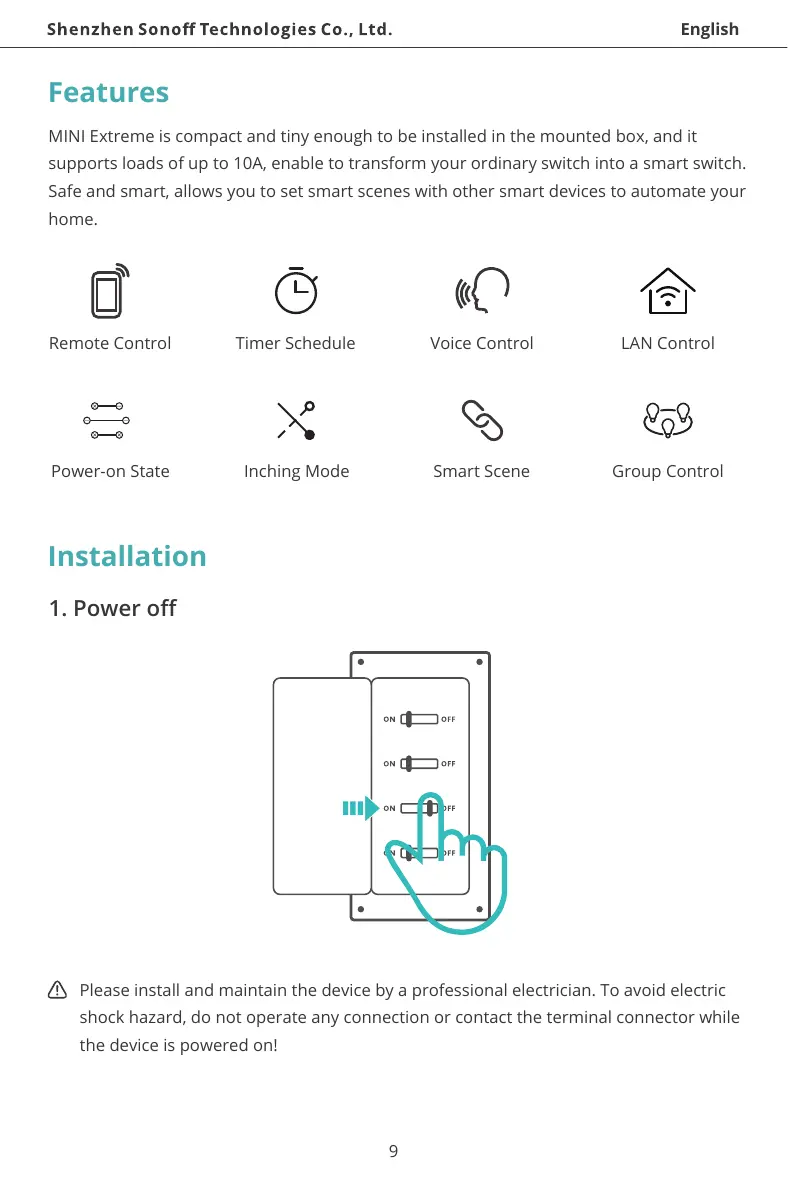 Shenzhen Sonoff Technologies Co., Ltd.

English

Features

MINI Extreme is compact and tiny enough to be installed in the mounted box, and it supports loads of up to 10A, enable to transform your ordinary switch into a smart switch. Safe and smart, allows you to set smart scenes with other smart devices to automate your home.

Remote Control

Timer Schedule

Voice Control

LAN Control

Power-on State

Inching Mode

Smart Scene

Group Control

Installation

1. Power off

ON OFF

ON OFF

ON OFF

ON OFF

Please install and maintain the device by a professional electrician. To avoid electric shock hazard, do not operate any connection or contact the terminal connector while the device is powered on!

9