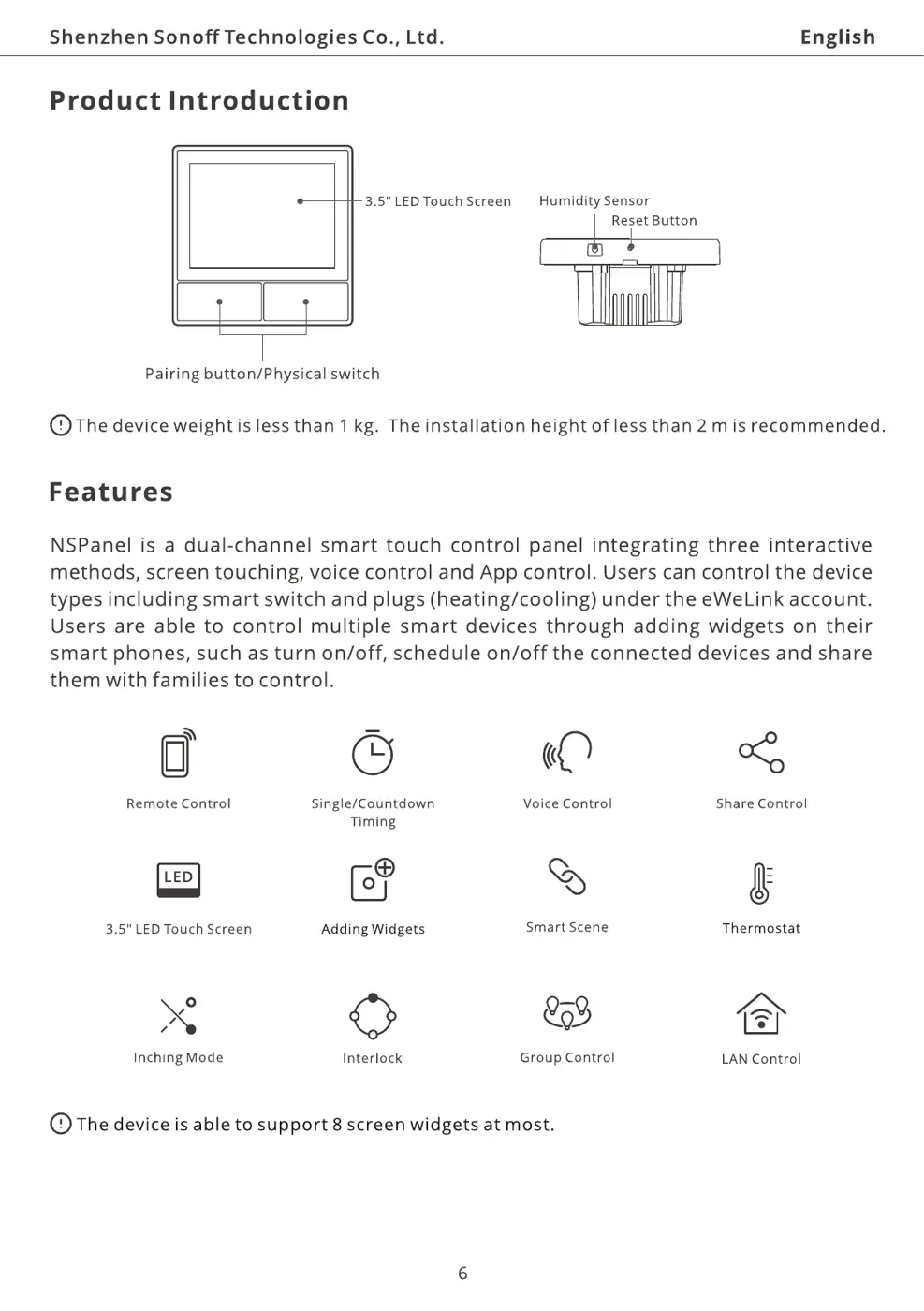 Shenzhen Sonoff Technologies Co., Ltd.

English

Product Introduction

3.5" LED Touch Screen

Humidity Sensor

Reset Button

Pairing button/Physical switch

The device weight is less than 1 kg. The installation height of less than 2 m is recommended.

Features

NSPanel is a dual-channel smart touch control panel integrating three interactive methods, screen touching, voice control and App control. Users can control the device types including smart switch and plugs (heating/cooling) under the eWeLink account. Users are able to control multiple smart devices through adding widgets on their smart phones, such as turn on/off, schedule on/off the connected devices and share them with families to control.

Remote Control

Single/Countdown Timing

Voice Control

Share Control

LED

3.5" LED Touch Screen

Adding Widgets

Smart Scene

Thermostat

Inching Mode

Interlock

Group Control

LAN Control

The device is able to support 8 screen widgets at most.

6