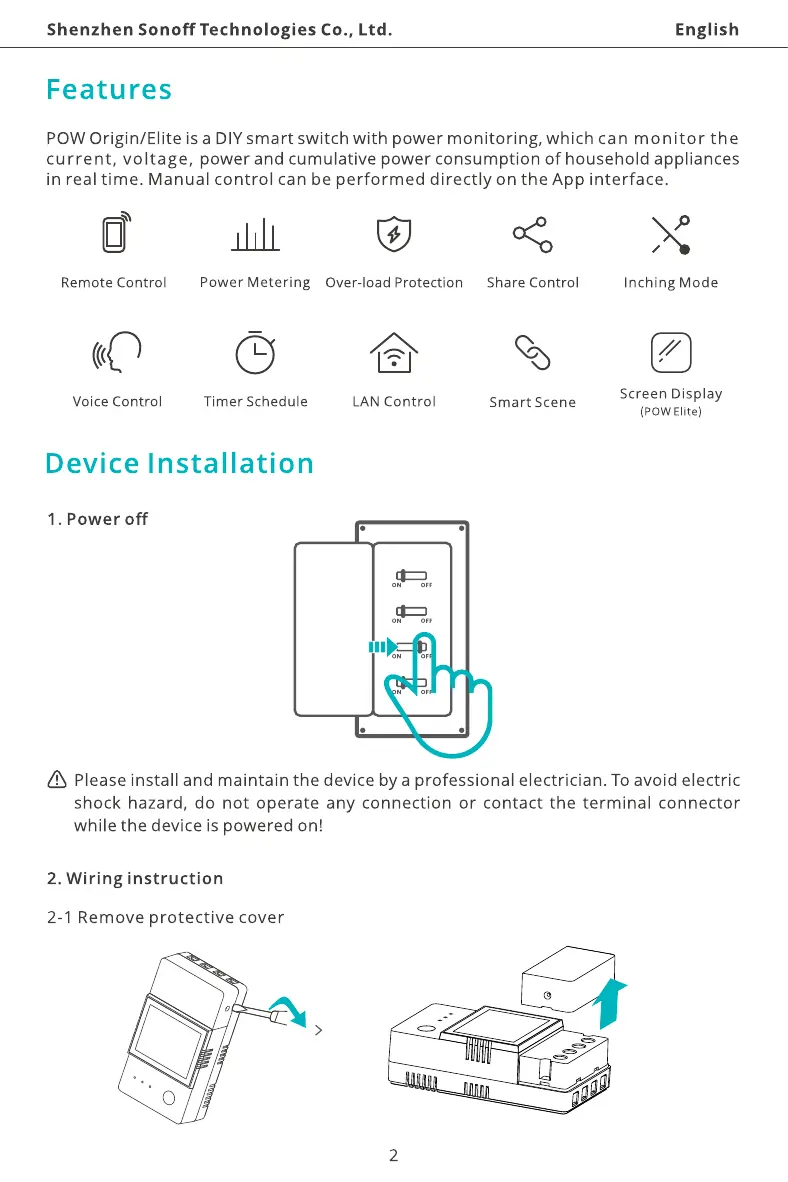 Shenzhen Sonoff Technologies Co., Ltd.

English

Features

POW Origin/Elite is a DIY smart switch with power monitoring, which can monitor the current, voltage, power and cumulative power consumption of household appliances in real time. Manual control can be performed directly on the App interface.

Remote Control

Power Metering

Over-load Protection

Share Control

Inching Mode

Voice Control

Timer Schedule

LAN Control

Smart Scene

Screen Display
(POW Elite)

Device Installation

1. Power off

ON OFF
ON OFF
ON OFF
ON OFF

Please install and maintain the device by a professional electrician. To avoid electric shock hazard, do not operate any connection or contact the terminal connector while the device is powered on!

2. Wiring instruction

2-1 Remove protective cover

2