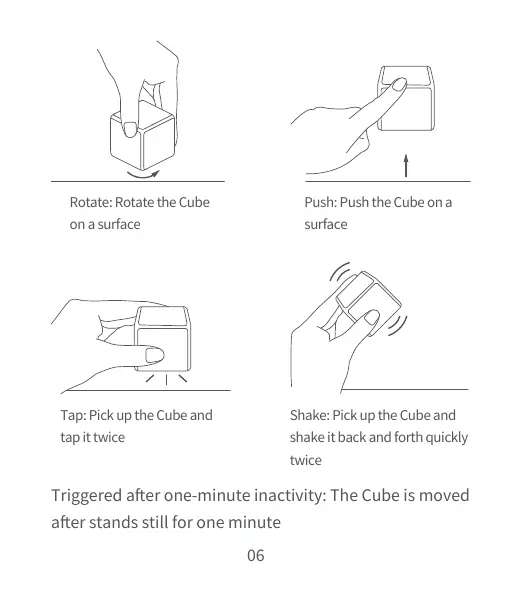 Rotate: Rotate the Cube on a surface

Push: Push the Cube on a surface

Tap: Pick up the Cube and tap it twice

Shake: Pick up the Cube and shake it back and forth quickly twice

Triggered after one-minute inactivity: The Cube is moved after stands still for one minute

06