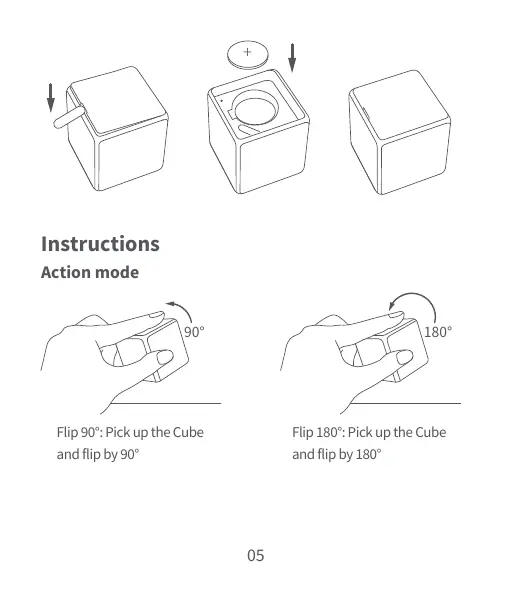 +

Instructions

Action mode

90°

180°

Flip 90°: Pick up the Cube and flip by 90°

Flip 180°: Pick up the Cube and flip by 180°

05