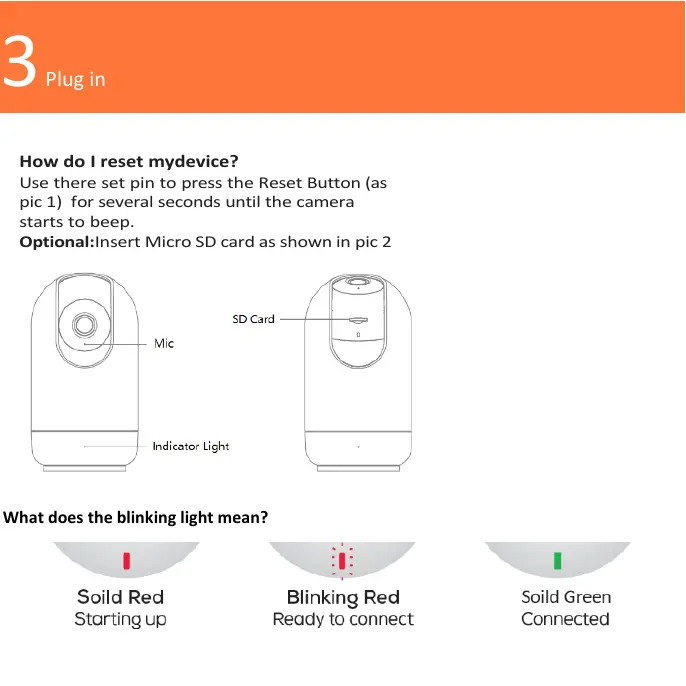 3 Plug in

**How do I reset mydevice?**
Use there set pin to press the Reset Button (as pic 1) for several seconds until the camera starts to beep.
**Optional:**Insert Micro SD card as shown in pic 2

Mic

Indicator Light

SD Card

**What does the blinking light mean?**

Soild Red
Starting up

Blinking Red
Ready to connect

Soild Green
Connected