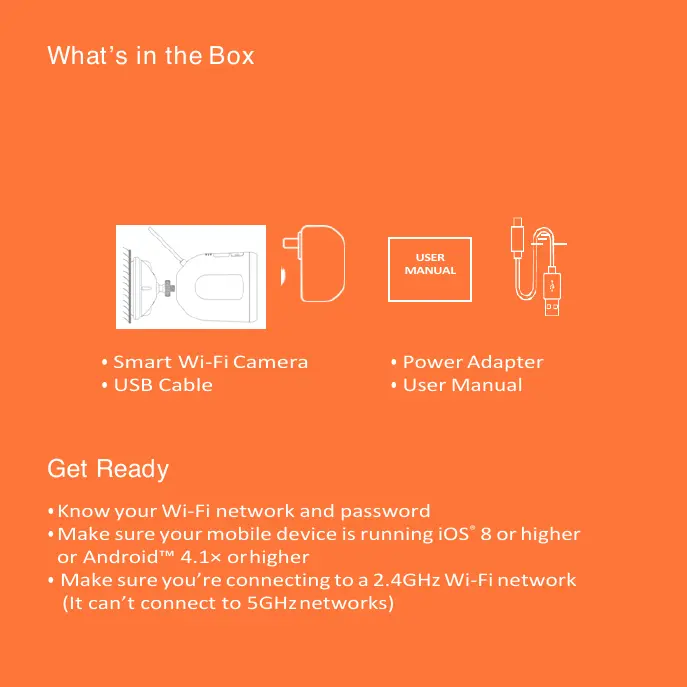 What's in the Box

USER MANUAL

• Smart Wi-Fi Camera
• USB Cable

• Power Adapter
• User Manual

Get Ready

• Know your Wi-Fi network and password
• Make sure your mobile device is running iOS® 8 or higher or Android™ 4.1× or higher
• Make sure you're connecting to a 2.4GHz Wi-Fi network (It can't connect to 5GHz networks)