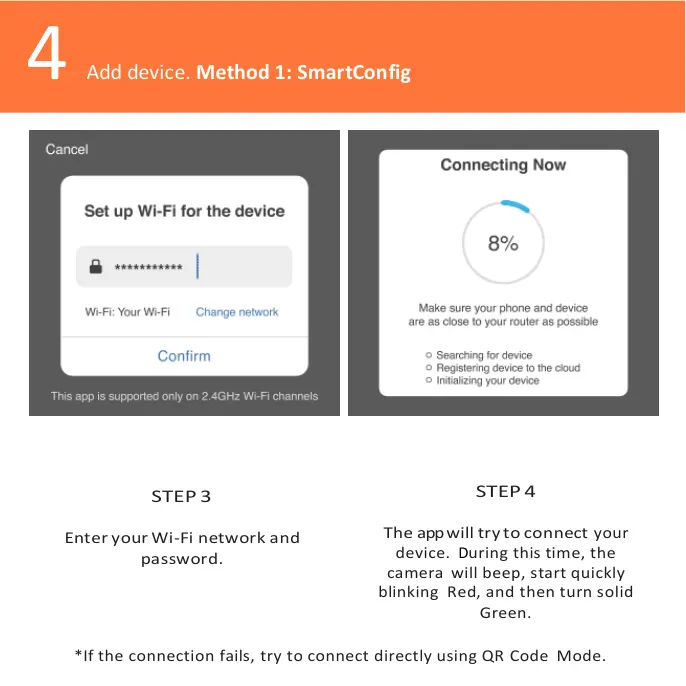 4 Add device. Method 1: SmartConfig

Cancel

Set up Wi-Fi for the device

***********

Wi-Fi: Your Wi-Fi Change network

Confirm

This app is supported only on 2.4GHz Wi-Fi channels

Connecting Now

8%

Make sure your phone and device are as close to your router as possible

Searching for device
Registering device to the cloud
Initializing your device

STEP 3

Enter your Wi-Fi network and password.

STEP 4

The app will try to connect your device. During this time, the camera will beep, start quickly blinking Red, and then turn solid Green.

*If the connection fails, try to connect directly using QR Code Mode.