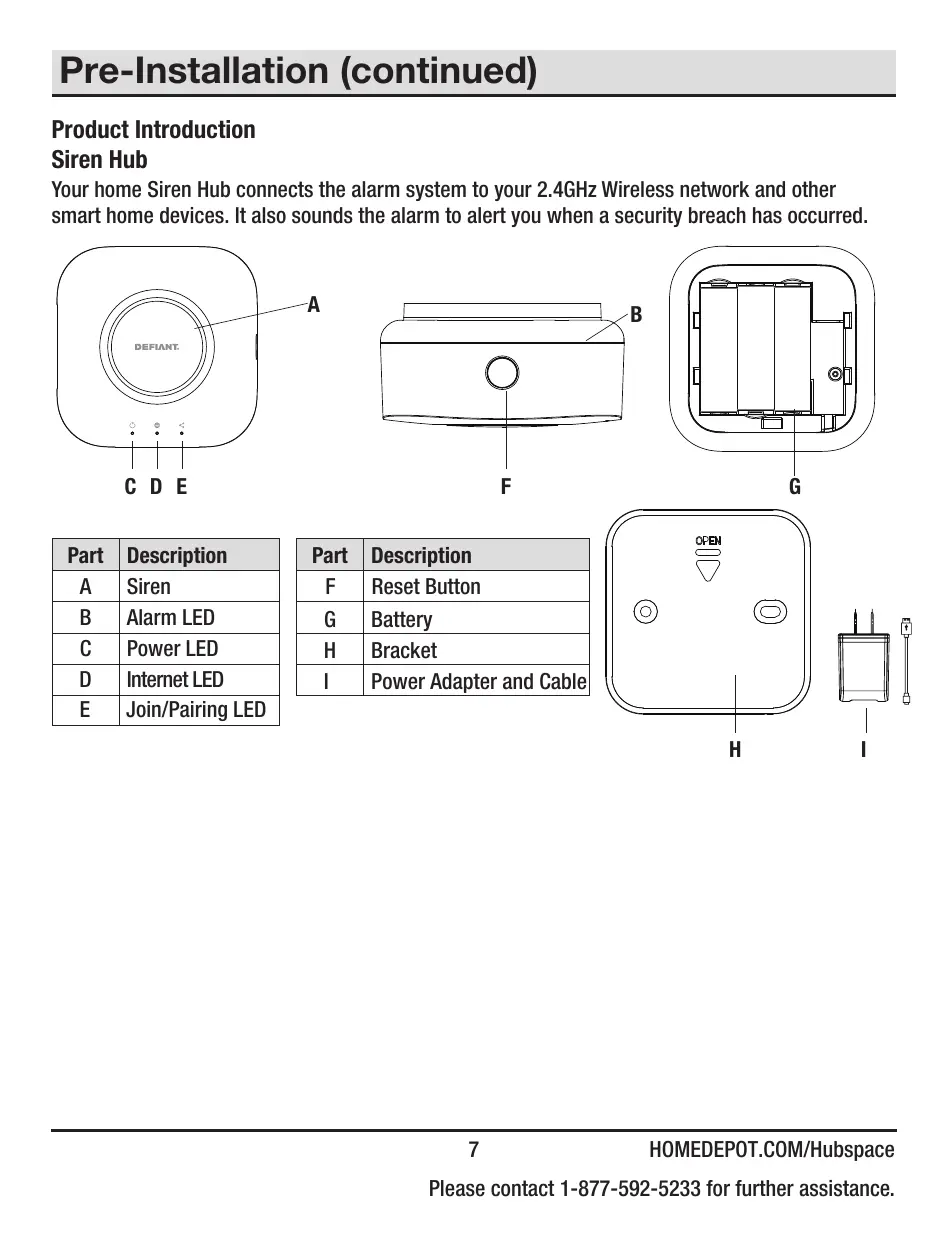 Pre-Installation (continued)

Product Introduction
Siren Hub

Your home Siren Hub connects the alarm system to your 2.4GHz Wireless network and other smart home devices. It also sounds the alarm to alert you when a security breach has occurred.

DEFIANT.

A

B

C D E

F

G

| Part | Description |
|---|---|
| A | Siren |
| B | Alarm LED |
| C | Power LED |
| D | Internet LED |
| E | Join/Pairing LED |

| Part | Description |
|---|---|
| F | Reset Button |
| G | Battery |
| H | Bracket |
| I | Power Adapter and Cable |

OPEN

H

I

7 HOMEDEPOT.COM/Hubspace

Please contact 1-877-592-5233 for further assistance.