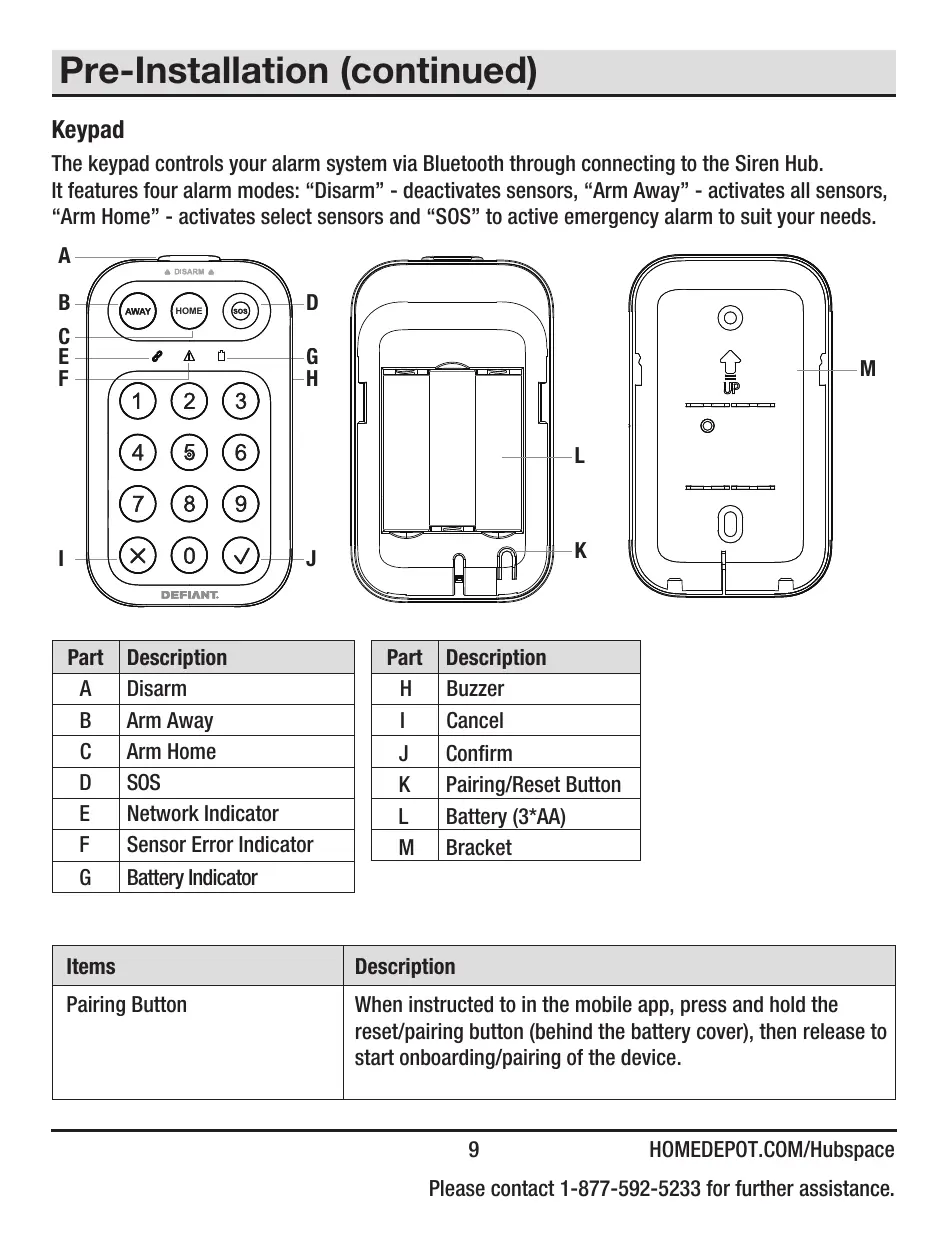 Pre-Installation (continued)

Keypad

The keypad controls your alarm system via Bluetooth through connecting to the Siren Hub. It features four alarm modes: “Disarm” - deactivates sensors, “Arm Away” - activates all sensors, “Arm Home” - activates select sensors and “SOS” to active emergency alarm to suit your needs.

A
DISARM
B
AWAY
HOME
SOS
D
C
E
G
F
H
1 2 3
4 5 6
7 8 9
0
I
J
DEFIANT.
L
K
UP
M

| Part | Description |
|---|---|
| A | Disarm |
| B | Arm Away |
| C | Arm Home |
| D | SOS |
| E | Network Indicator |
| F | Sensor Error Indicator |
| G | Battery Indicator |

| Part | Description |
|---|---|
| H | Buzzer |
| I | Cancel |
| J | Confirm |
| K | Pairing/Reset Button |
| L | Battery (3*AA) |
| M | Bracket |

| Items | Description |
|---|---|
| Pairing Button | When instructed to in the mobile app, press and hold the reset/pairing button (behind the battery cover), then release to start onboarding/pairing of the device. |

9
HOMEDEPOT.COM/Hubspace

Please contact 1-877-592-5233 for further assistance.