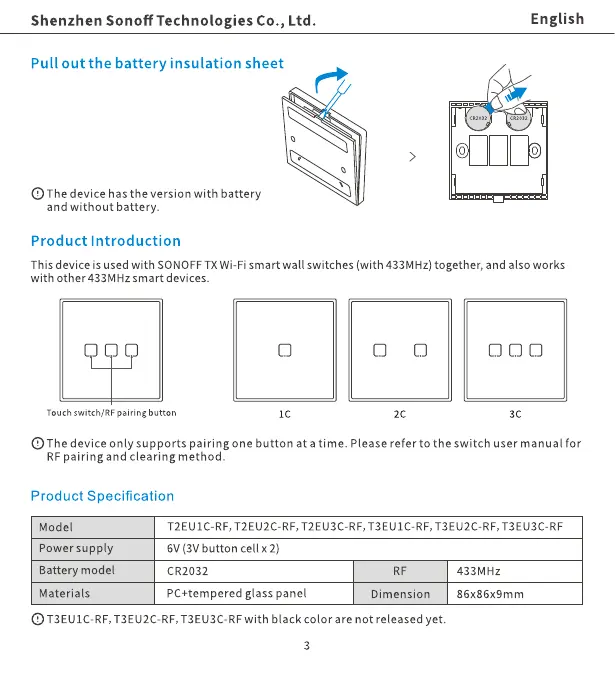 Shenzhen Sonoff Technologies Co., Ltd.

English

Pull out the battery insulation sheet

CR2032 CR2032

The device has the version with battery and without battery.

Product Introduction

This device is used with SONOFF TX Wi-Fi smart wall switches (with 433MHz) together, and also works with other 433MHz smart devices.

Touch switch/RF pairing button

1C

2C

3C

The device only supports pairing one button at a time. Please refer to the switch user manual for RF pairing and clearing method.

Product Specification

| Model | T2EU1C-RF, T2EU2C-RF, T2EU3C-RF, T3EU1C-RF, T3EU2C-RF, T3EU3C-RF | | |
|---|---|---|---|
| Power supply | 6V (3V button cell x 2) | | |
| Battery model | CR2032 | RF | 433MHz |
| Materials | PC+tempered glass panel | Dimension | 86x86x9mm |

T3EU1C-RF, T3EU2C-RF, T3EU3C-RF with black color are not released yet.

3