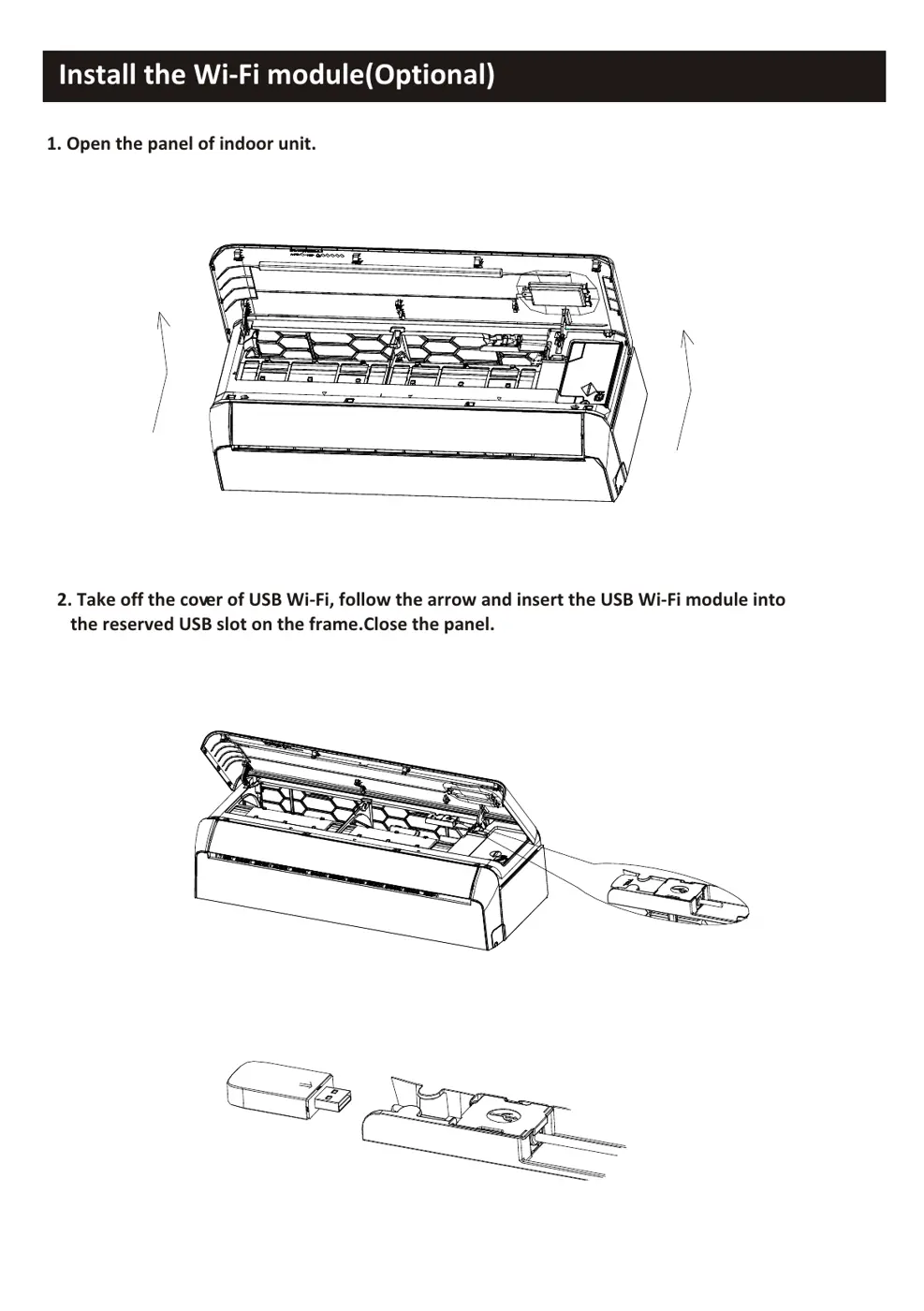 Install the Wi-Fi module(Optional)

1. Open the panel of indoor unit.

2. Take off the cover of USB Wi-Fi, follow the arrow and insert the USB Wi-Fi module into the reserved USB slot on the frame.Close the panel.