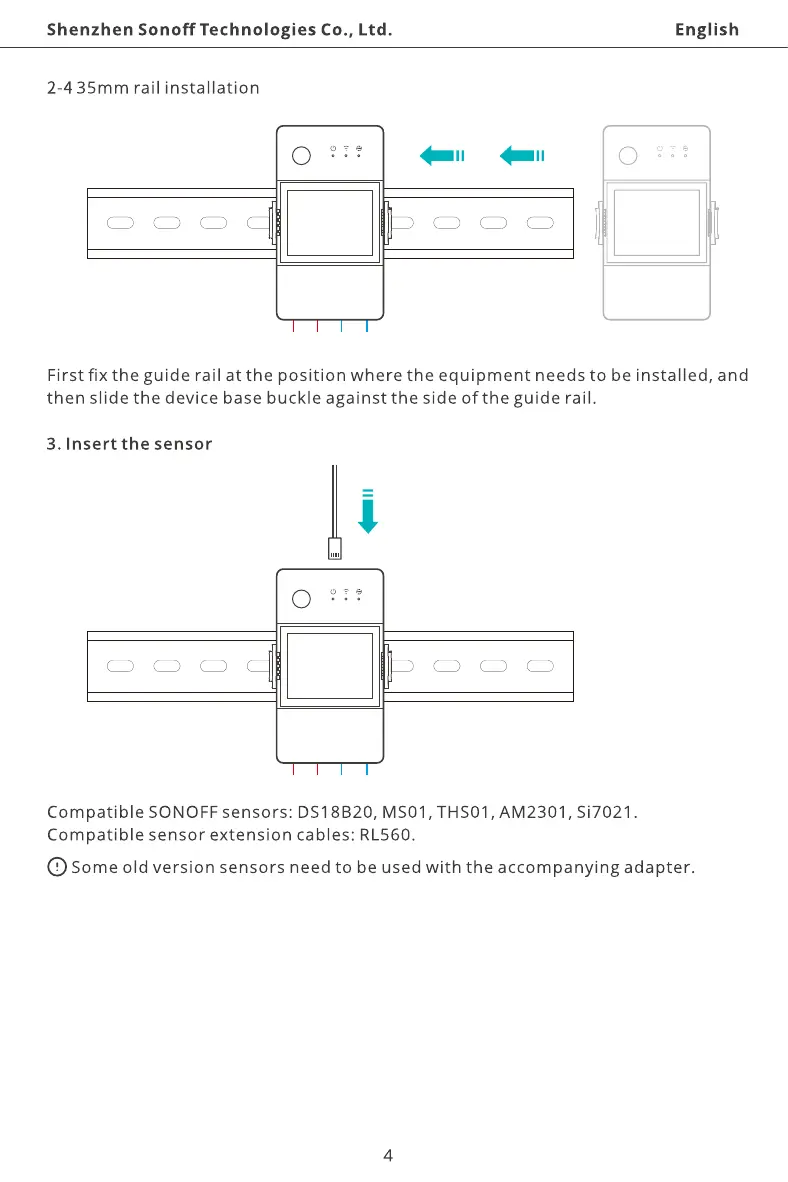 Shenzhen Sonoff Technologies Co., Ltd.

English

2-4 35mm rail installation

First fix the guide rail at the position where the equipment needs to be installed, and then slide the device base buckle against the side of the guide rail.

3. Insert the sensor

Compatible SONOFF sensors: DS18B20, MS01, THS01, AM2301, Si7021.
Compatible sensor extension cables: RL560.

! Some old version sensors need to be used with the accompanying adapter.

4