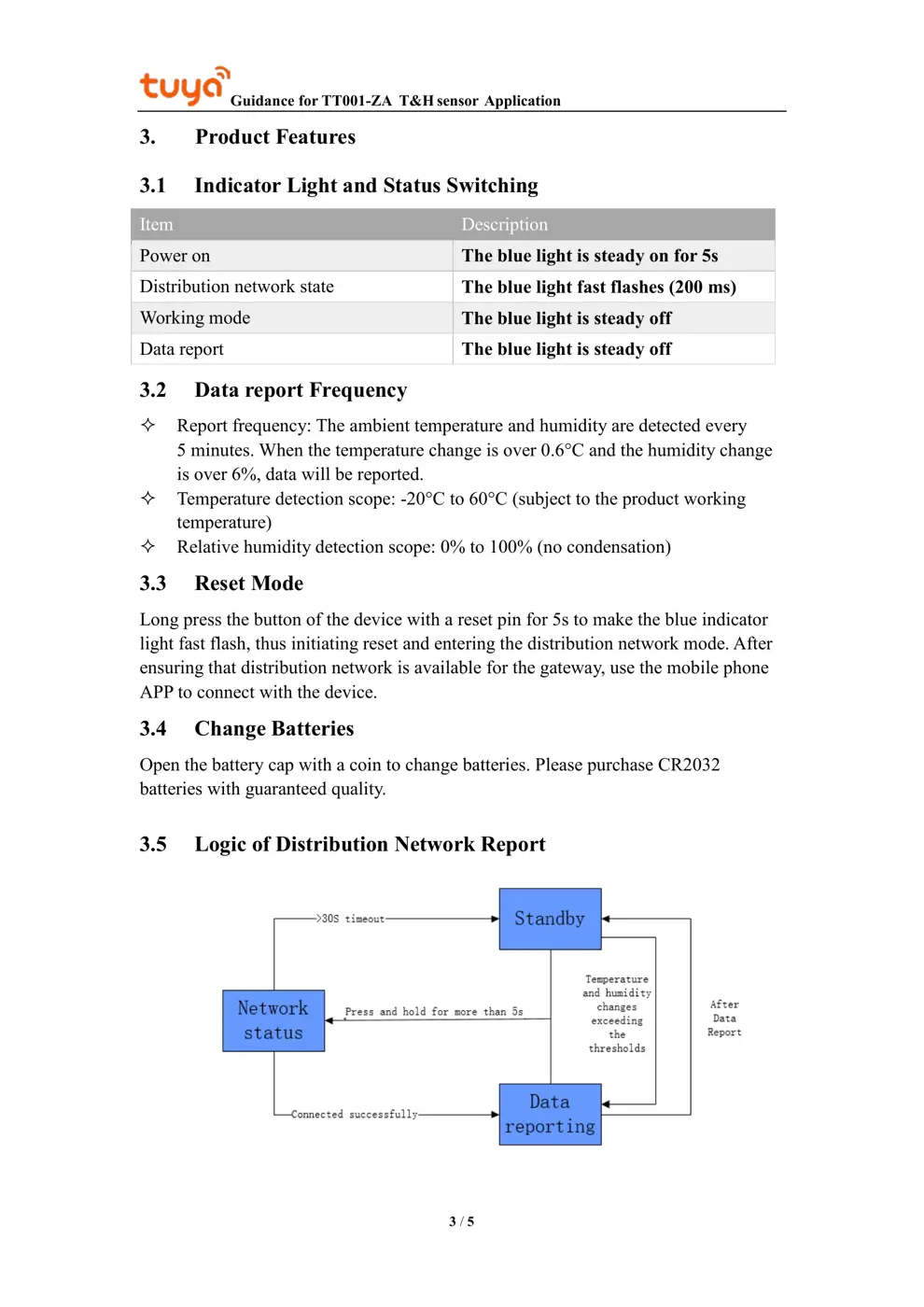 tuya Guidance for TT001-ZA T&H sensor Application

3. Product Features

3.1 Indicator Light and Status Switching

| Item | Description |
|---|---|
| Power on | The blue light is steady on for 5s |
| Distribution network state | The blue light fast flashes (200 ms) |
| Working mode | The blue light is steady off |
| Data report | The blue light is steady off |

3.2 Data report Frequency

✧ Report frequency: The ambient temperature and humidity are detected every 5 minutes. When the temperature change is over 0.6°C and the humidity change is over 6%, data will be reported.

✧ Temperature detection scope: -20°C to 60°C (subject to the product working temperature)

✧ Relative humidity detection scope: 0% to 100% (no condensation)

3.3 Reset Mode

Long press the button of the device with a reset pin for 5s to make the blue indicator light fast flash, thus initiating reset and entering the distribution network mode. After ensuring that distribution network is available for the gateway, use the mobile phone APP to connect with the device.

3.4 Change Batteries

Open the battery cap with a coin to change batteries. Please purchase CR2032 batteries with guaranteed quality.

3.5 Logic of Distribution Network Report

>30S timeout

Standby

Network status

Press and hold for more than 5s

Temperature and humidity changes exceeding the thresholds

After Data Report

Connected successfully

Data reporting

3 / 5