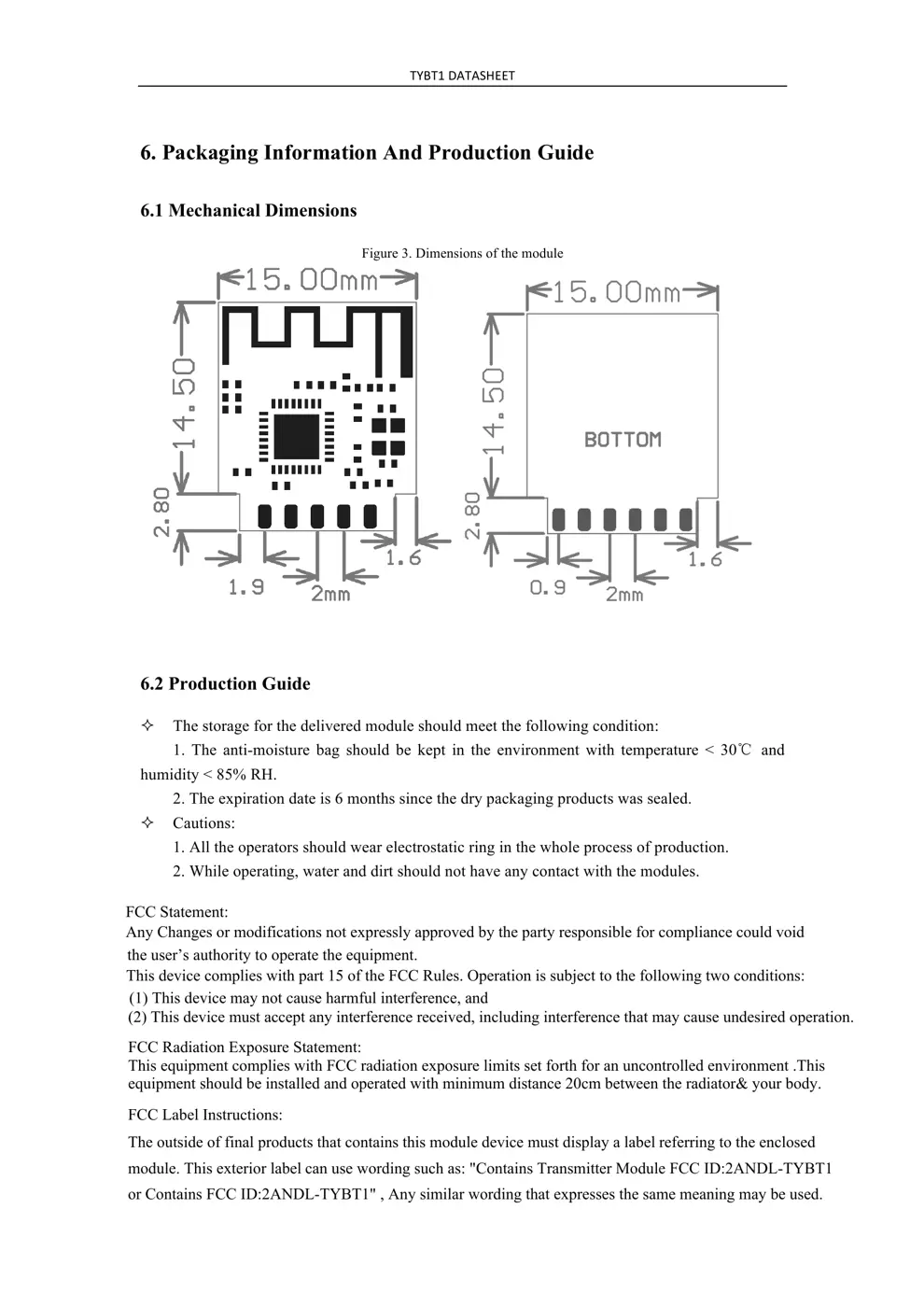 TYBT1 DATASHEET

6. Packaging Information And Production Guide

6.1 Mechanical Dimensions

Figure 3. Dimensions of the module

15.00mm
14.50
2.80
1.9
2mm
1.6

15.00mm
14.50
BOTTOM
2.80
0.9
2mm
1.6

6.2 Production Guide

✧ The storage for the delivered module should meet the following condition:

1. The anti-moisture bag should be kept in the environment with temperature < 30℃ and humidity < 85% RH.

2. The expiration date is 6 months since the dry packaging products was sealed.

✧ Cautions:

1. All the operators should wear electrostatic ring in the whole process of production.

2. While operating, water and dirt should not have any contact with the modules.

FCC Statement:
Any Changes or modifications not expressly approved by the party responsible for compliance could void the user's authority to operate the equipment.
This device complies with part 15 of the FCC Rules. Operation is subject to the following two conditions:
(1) This device may not cause harmful interference, and
(2) This device must accept any interference received, including interference that may cause undesired operation.

FCC Radiation Exposure Statement:
This equipment complies with FCC radiation exposure limits set forth for an uncontrolled environment .This equipment should be installed and operated with minimum distance 20cm between the radiator& your body.

FCC Label Instructions:

The outside of final products that contains this module device must display a label referring to the enclosed module. This exterior label can use wording such as: "Contains Transmitter Module FCC ID:2ANDL-TYBT1 or Contains FCC ID:2ANDL-TYBT1" , Any similar wording that expresses the same meaning may be used.