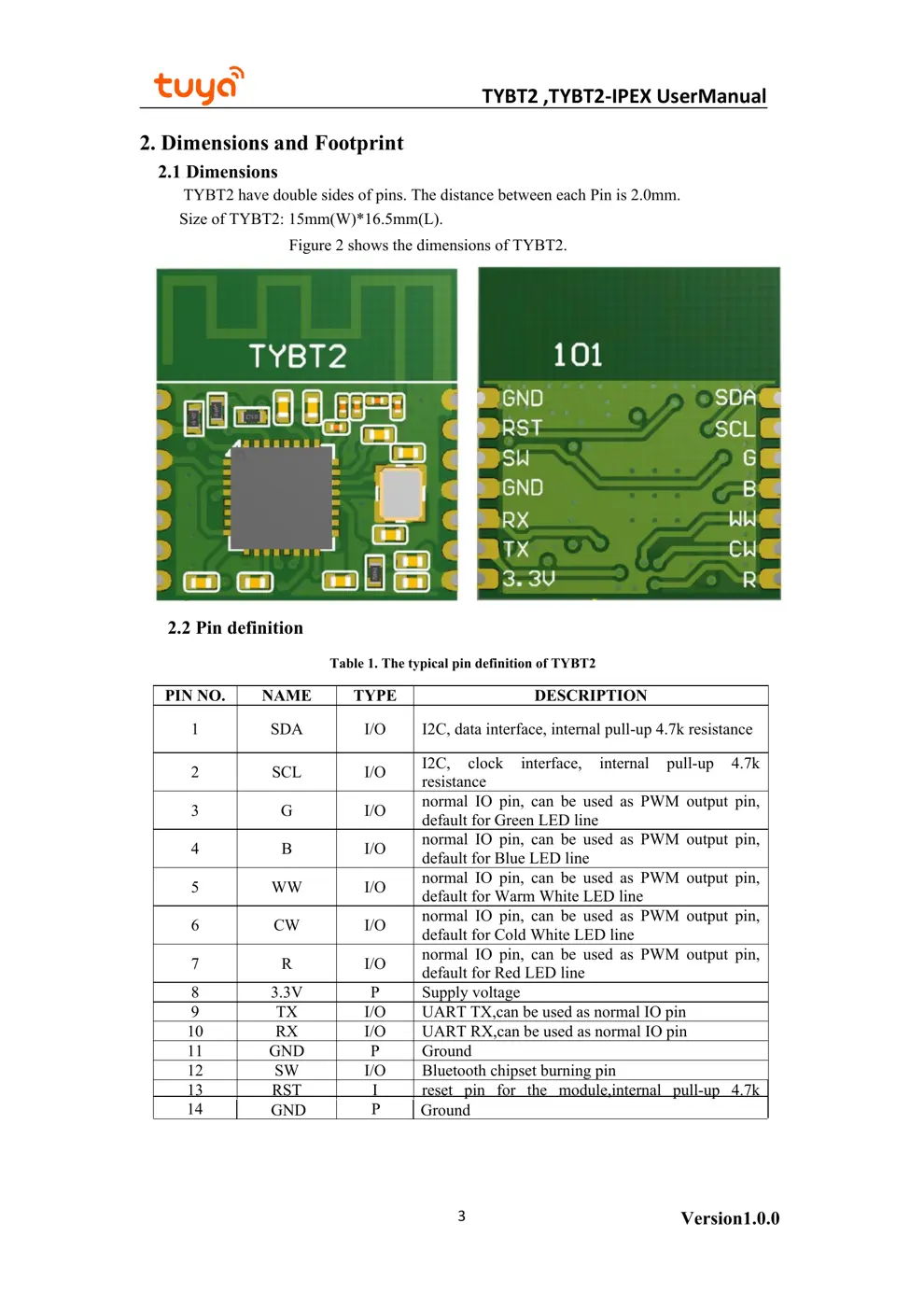 tuya

TYBT2 ,TYBT2-IPEX UserManual

2. Dimensions and Footprint

2.1 Dimensions

TYBT2 have double sides of pins. The distance between each Pin is 2.0mm.

Size of TYBT2: 15mm(W)*16.5mm(L).

Figure 2 shows the dimensions of TYBT2.

TYBT2

101

GND
RST
SW
GND
RX
TX
3.3V

SDA
SCL
G
B
WW
CW
R

2.2 Pin definition

Table 1. The typical pin definition of TYBT2

| PIN NO. | NAME | TYPE | DESCRIPTION |
|---|---|---|---|
| 1 | SDA | I/O | I2C, data interface, internal pull-up 4.7k resistance |
| 2 | SCL | I/O | I2C, clock interface, internal pull-up 4.7k resistance |
| 3 | G | I/O | normal IO pin, can be used as PWM output pin, default for Green LED line |
| 4 | B | I/O | normal IO pin, can be used as PWM output pin, default for Blue LED line |
| 5 | WW | I/O | normal IO pin, can be used as PWM output pin, default for Warm White LED line |
| 6 | CW | I/O | normal IO pin, can be used as PWM output pin, default for Cold White LED line |
| 7 | R | I/O | normal IO pin, can be used as PWM output pin, default for Red LED line |
| 8 | 3.3V | P | Supply voltage |
| 9 | TX | I/O | UART TX,can be used as normal IO pin |
| 10 | RX | I/O | UART RX,can be used as normal IO pin |
| 11 | GND | P | Ground |
| 12 | SW | I/O | Bluetooth chipset burning pin |
| 13 | RST | I | reset pin for the module,internal pull-up 4.7k |
| 14 | GND | P | Ground |

3

Version1.0.0