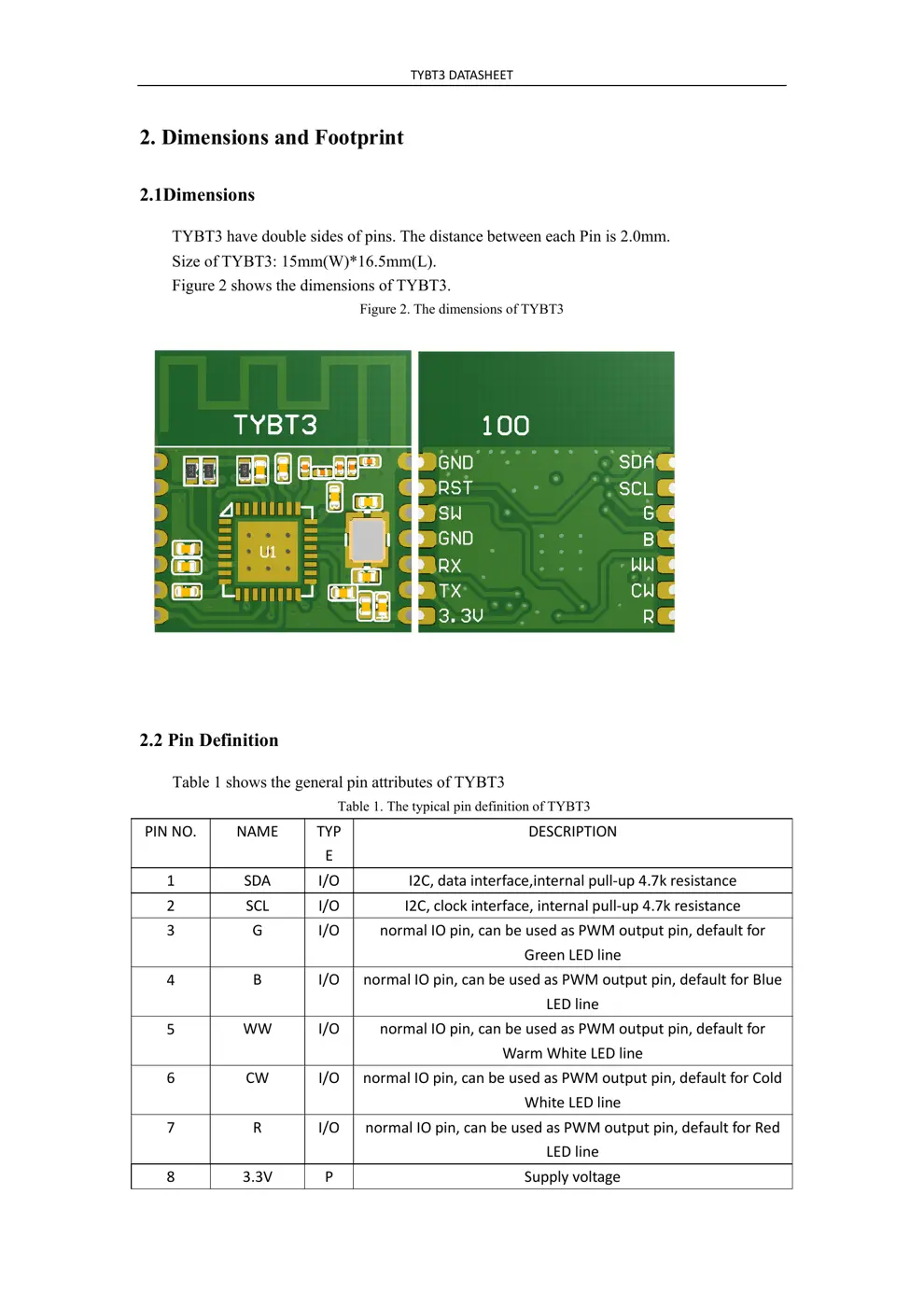 TYBT3 DATASHEET

2. Dimensions and Footprint

2.1Dimensions

TYBT3 have double sides of pins. The distance between each Pin is 2.0mm.
Size of TYBT3: 15mm(W)*16.5mm(L).
Figure 2 shows the dimensions of TYBT3.

Figure 2. The dimensions of TYBT3

TYBT3
U1

100
GND
RST
SW
GND
RX
TX
3.3V
SDA
SCL
G
B
WW
CW
R

2.2 Pin Definition

Table 1 shows the general pin attributes of TYBT3

Table 1. The typical pin definition of TYBT3

| PIN NO. | NAME | TYPE | DESCRIPTION |
|---|---|---|---|
| 1 | SDA | I/O | I2C, data interface,internal pull-up 4.7k resistance |
| 2 | SCL | I/O | I2C, clock interface, internal pull-up 4.7k resistance |
| 3 | G | I/O | normal IO pin, can be used as PWM output pin, default for Green LED line |
| 4 | B | I/O | normal IO pin, can be used as PWM output pin, default for Blue LED line |
| 5 | WW | I/O | normal IO pin, can be used as PWM output pin, default for Warm White LED line |
| 6 | CW | I/O | normal IO pin, can be used as PWM output pin, default for Cold White LED line |
| 7 | R | I/O | normal IO pin, can be used as PWM output pin, default for Red LED line |
| 8 | 3.3V | P | Supply voltage |