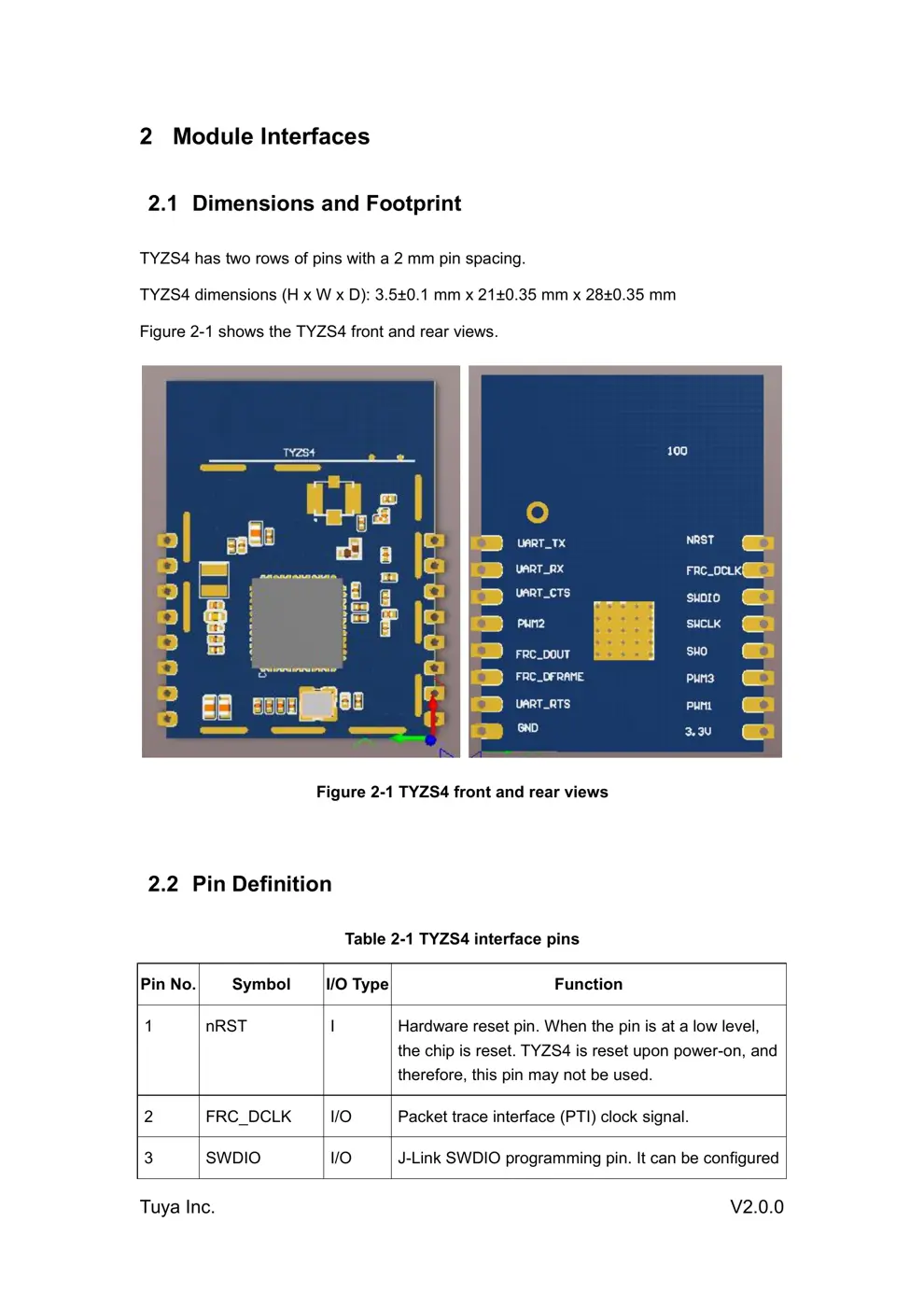 2 Module Interfaces

2.1 Dimensions and Footprint

TYZS4 has two rows of pins with a 2 mm pin spacing.

TYZS4 dimensions (H x W x D): 3.5±0.1 mm x 21±0.35 mm x 28±0.35 mm

Figure 2-1 shows the TYZS4 front and rear views.

TYZS4

100

UART_TX
UART_RX
UART_CTS
PWM2
FRC_DOUT
FRC_DFRAME
UART_RTS
GND

NRST
FRC_DCLK
SWDIO
SWCLK
SWO
PWM3
PWM1
3.3V

Figure 2-1 TYZS4 front and rear views

2.2 Pin Definition

Table 2-1 TYZS4 interface pins

| Pin No. | Symbol | I/O Type | Function |
|---|---|---|---|
| 1 | nRST | I | Hardware reset pin. When the pin is at a low level, the chip is reset. TYZS4 is reset upon power-on, and therefore, this pin may not be used. |
| 2 | FRC_DCLK | I/O | Packet trace interface (PTI) clock signal. |
| 3 | SWDIO | I/O | J-Link SWDIO programming pin. It can be configured |

Tuya Inc.

V2.0.0