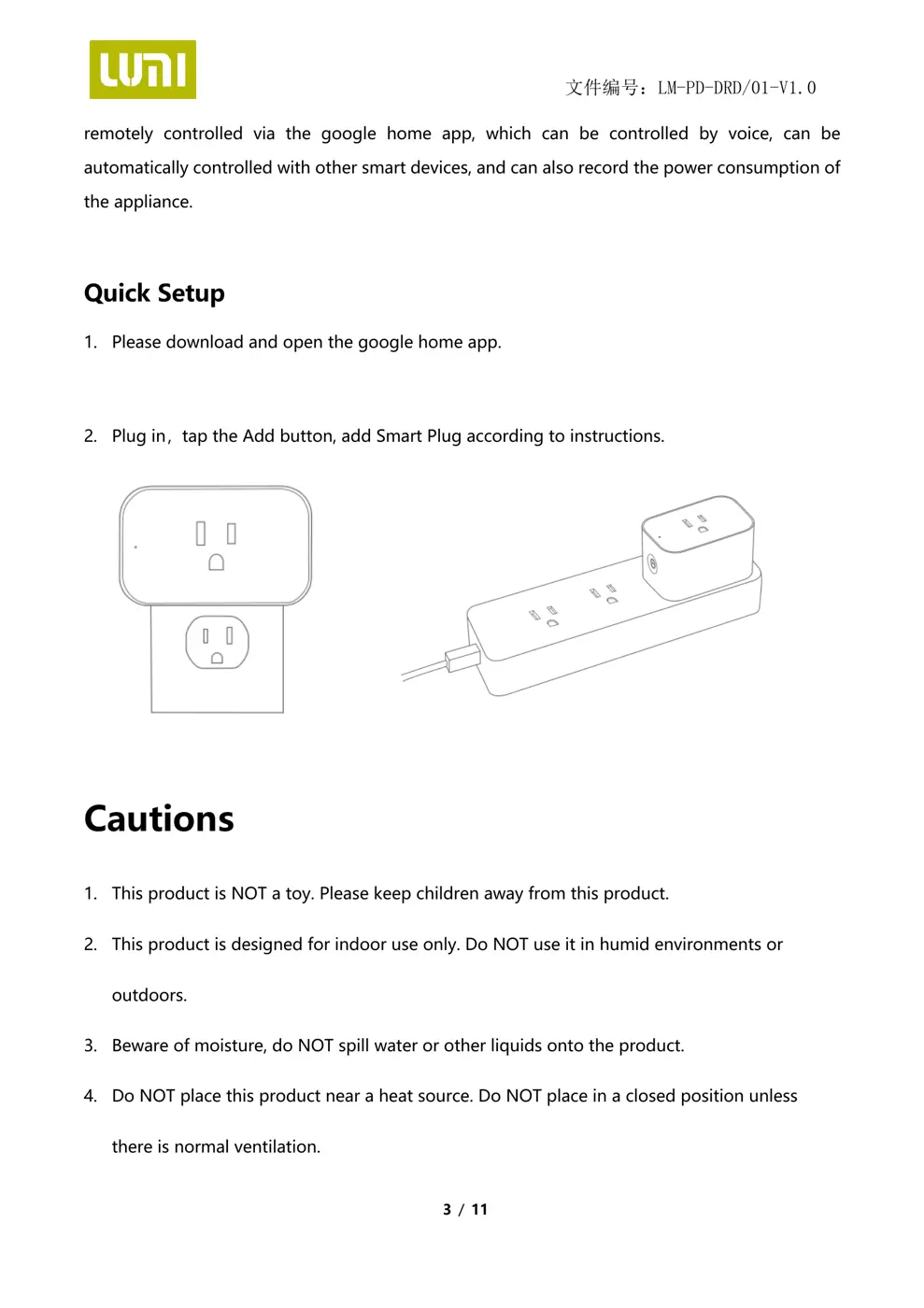 LUMI

文件编号：LM-PD-DRD/01-V1.0

remotely controlled via the google home app, which can be controlled by voice, can be automatically controlled with other smart devices, and can also record the power consumption of the appliance.

Quick Setup

1. Please download and open the google home app.

2. Plug in，tap the Add button, add Smart Plug according to instructions.

Cautions

1. This product is NOT a toy. Please keep children away from this product.

2. This product is designed for indoor use only. Do NOT use it in humid environments or outdoors.

3. Beware of moisture, do NOT spill water or other liquids onto the product.

4. Do NOT place this product near a heat source. Do NOT place in a closed position unless there is normal ventilation.

3 / 11