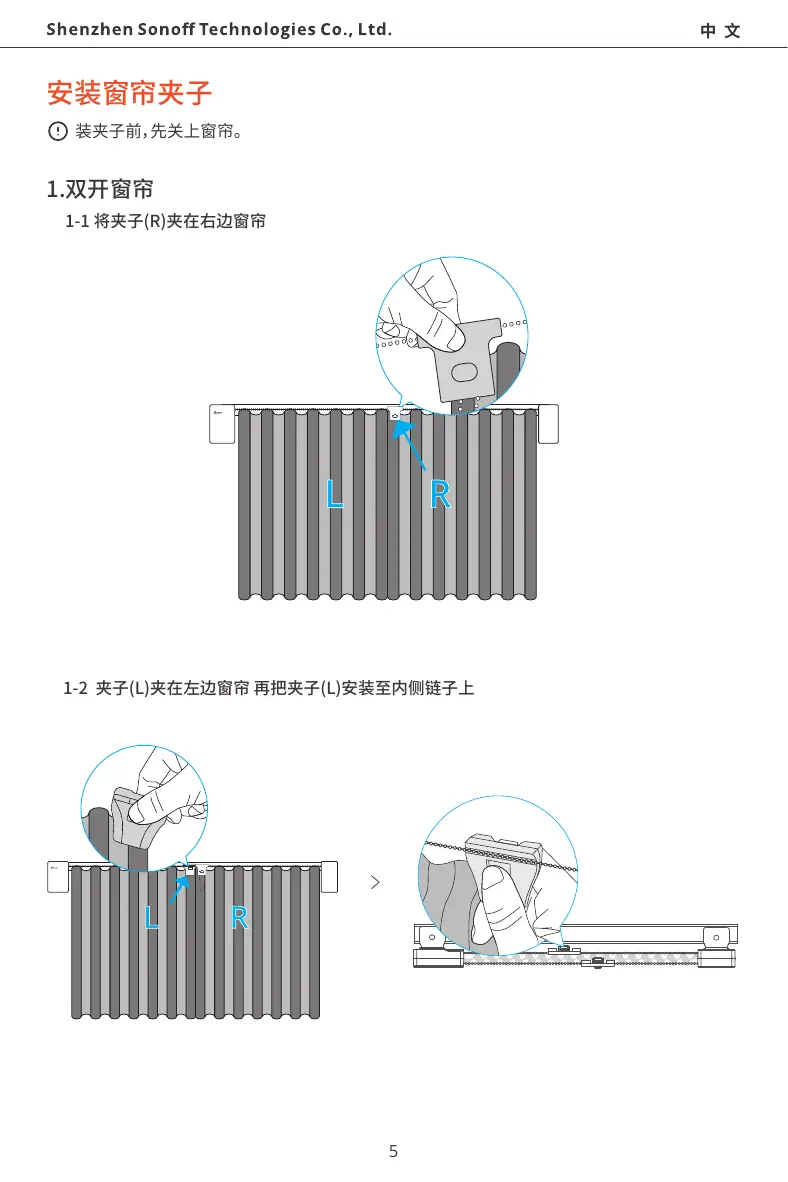 Shenzhen Sonoff Technologies Co., Ltd.

中 文

安装窗帘夹子

装夹子前，先关上窗帘。

1.双开窗帘

1-1 将夹子(R)夹在右边窗帘

L R

1-2 夹子(L)夹在左边窗帘 再把夹子(L)安装至内侧链子上

L R

5