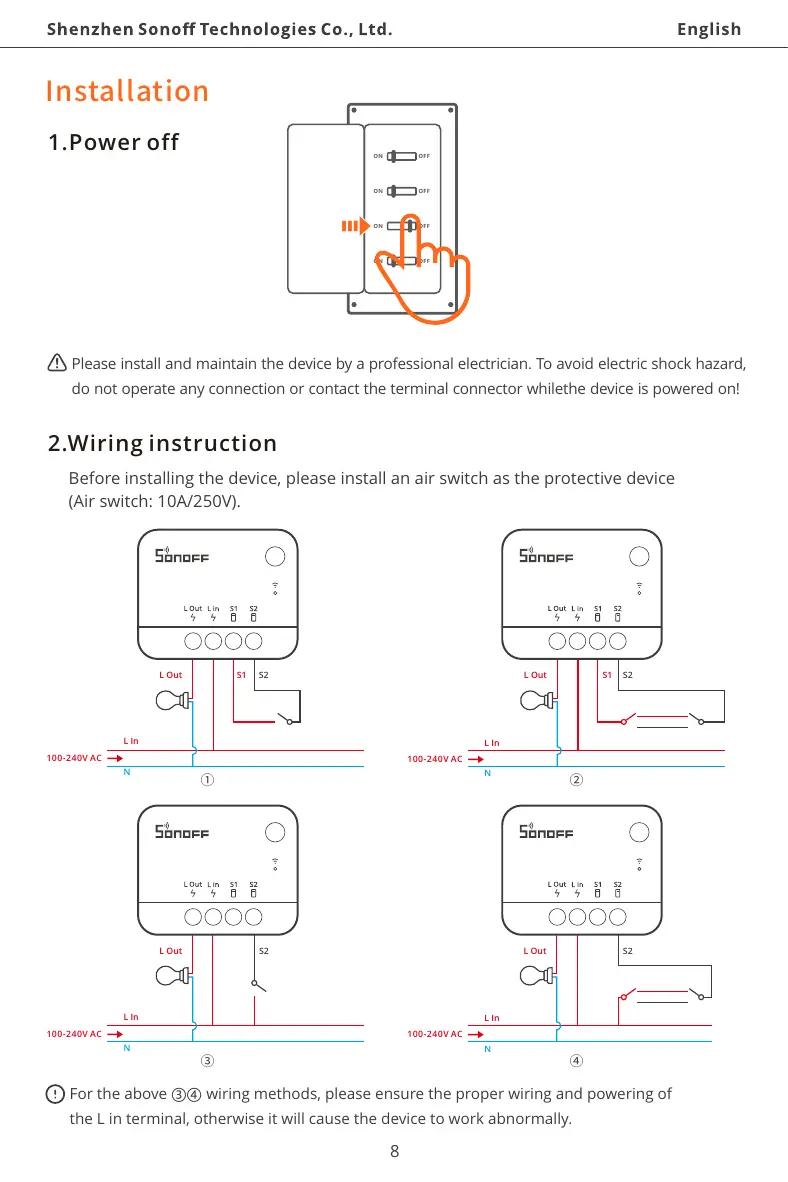 Shenzhen Sonoff Technologies Co., Ltd. English

Installation

1.Power off

ON OFF
ON OFF
ON OFF
ON OFF

Please install and maintain the device by a professional electrician. To avoid electric shock hazard, do not operate any connection or contact the terminal connector whilethe device is powered on!

2.Wiring instruction

Before installing the device, please install an air switch as the protective device (Air switch: 10A/250V).

SONOFF
L Out L In S1 S2
L Out S1 S2
L In
100-240V AC
N
①

SONOFF
L Out L In S1 S2
L Out S1 S2
L In
100-240V AC
N
②

SONOFF
L Out L In S1 S2
L Out S2
L In
100-240V AC
N
③

SONOFF
L Out L In S1 S2
L Out S2
L In
100-240V AC
N
④

For the above ③④ wiring methods, please ensure the proper wiring and powering of the L in terminal, otherwise it will cause the device to work abnormally.

8